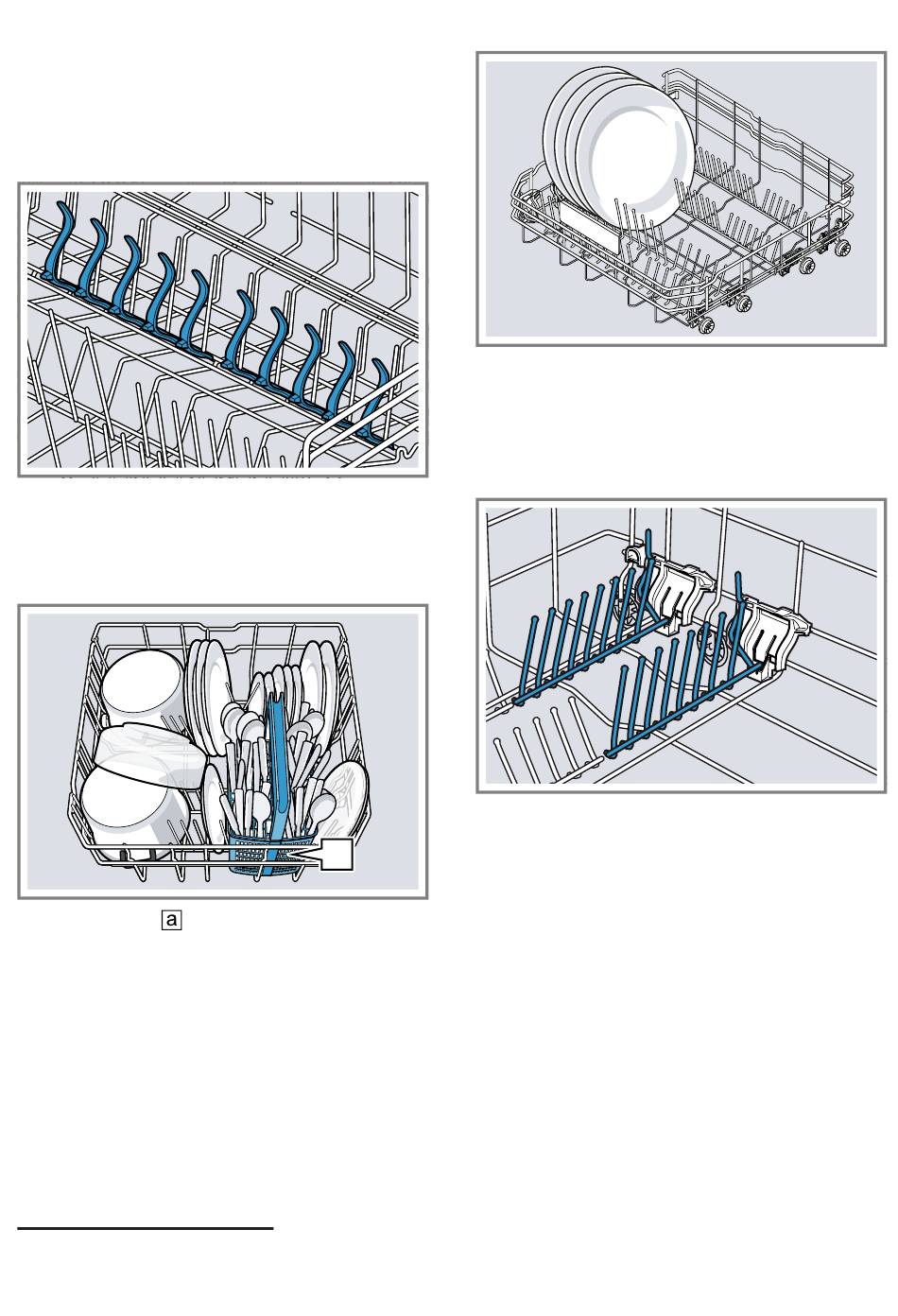 a