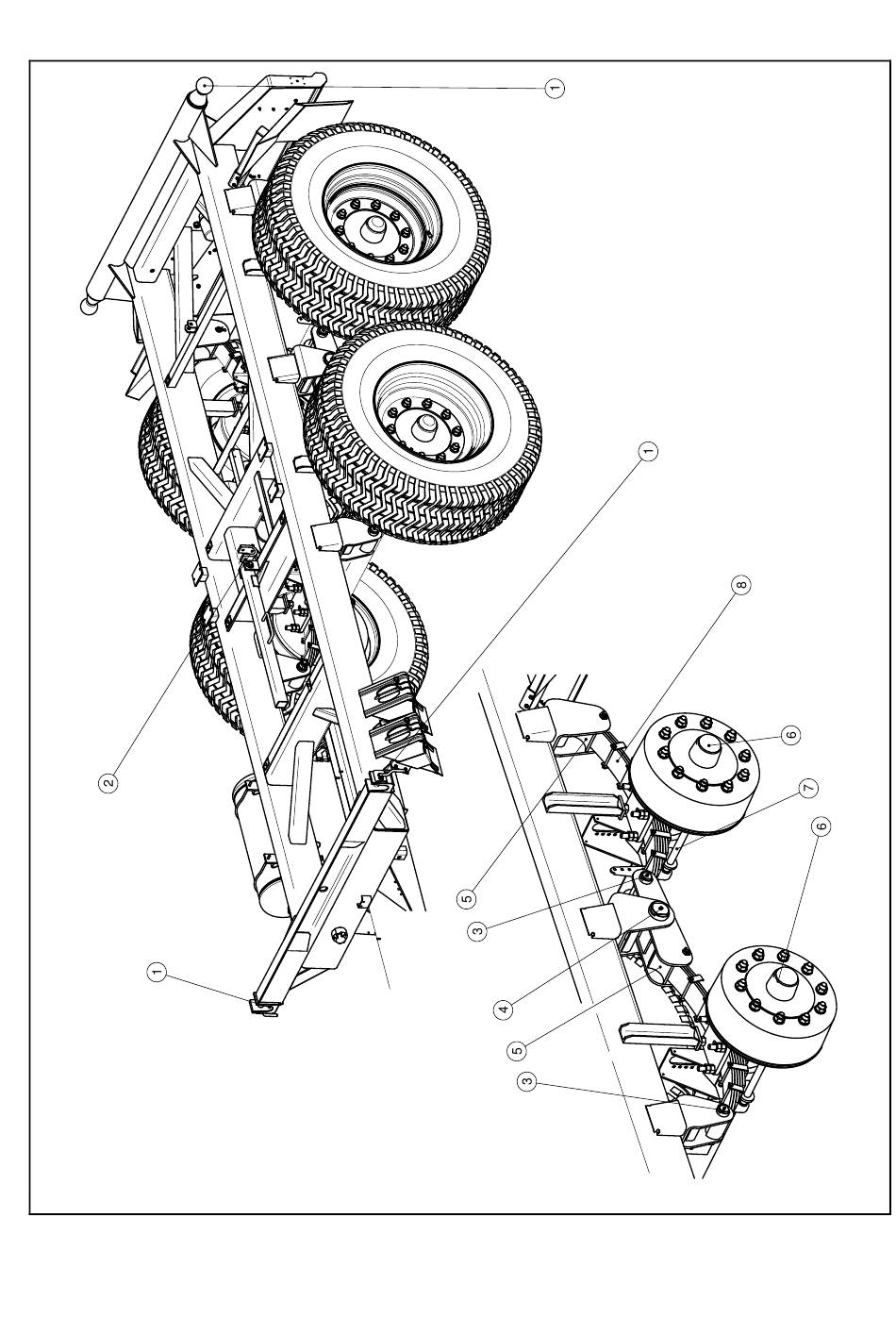 1
1
2
1
8
6
7
6
5
3
4
5
3