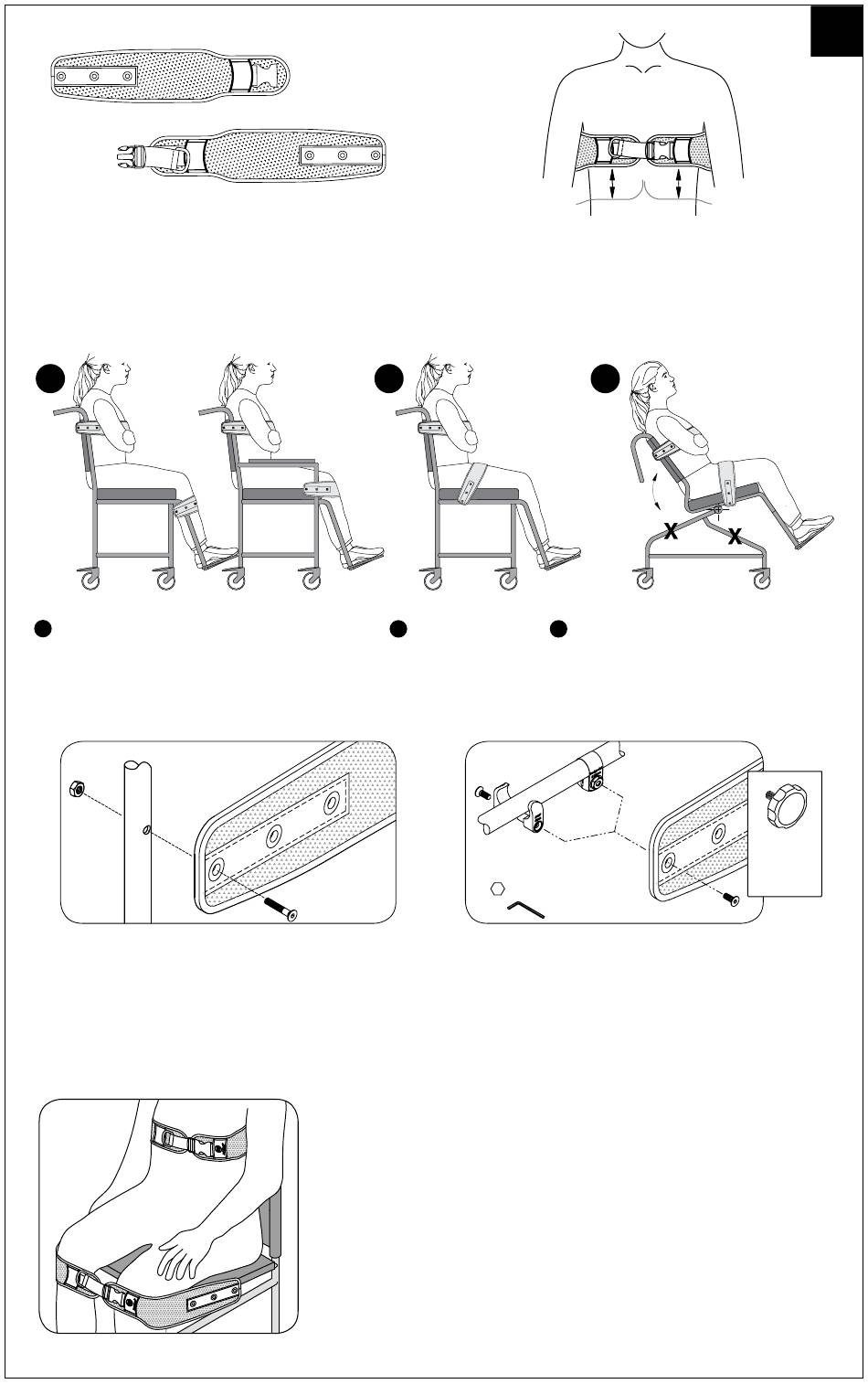 X X