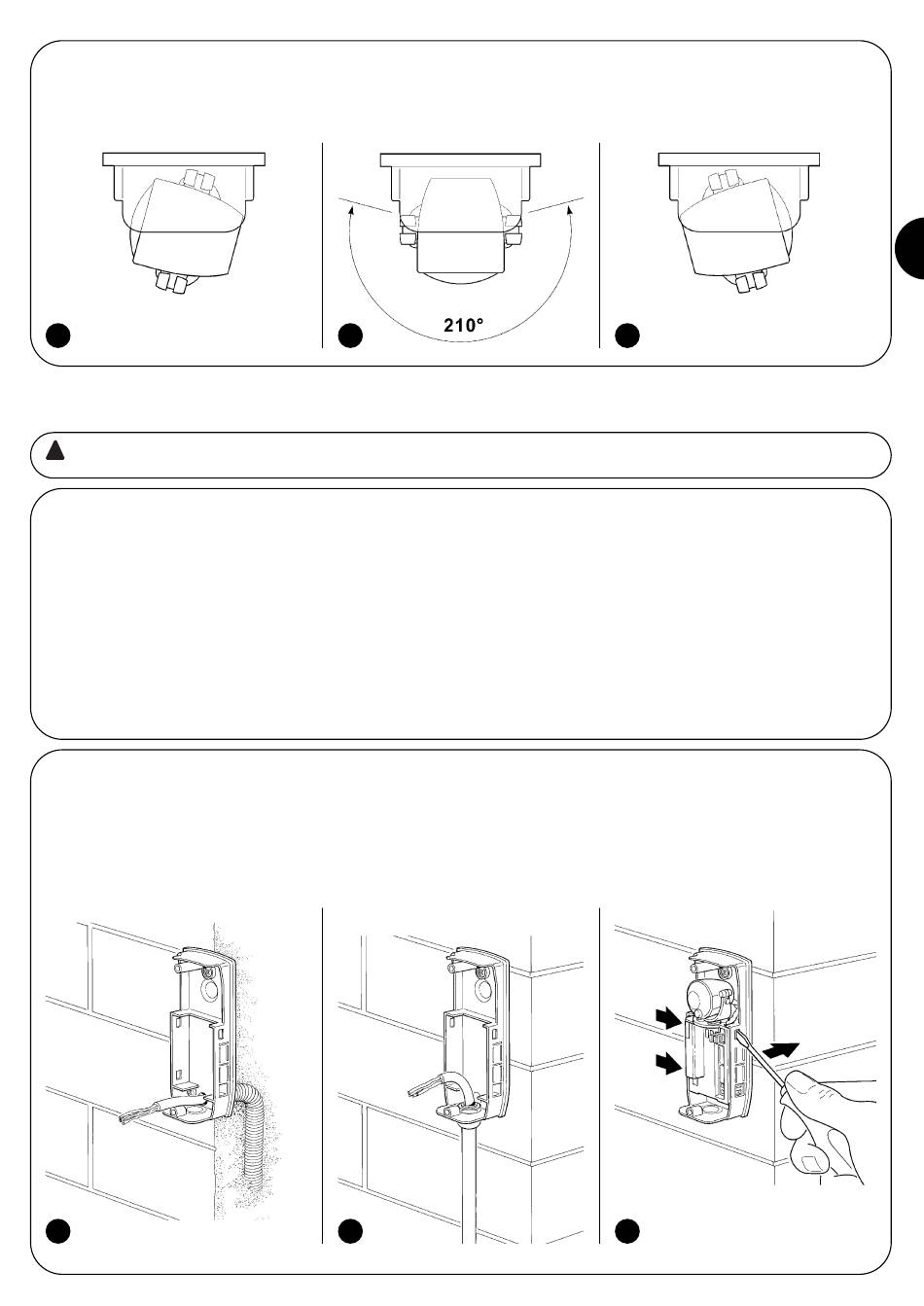 210°