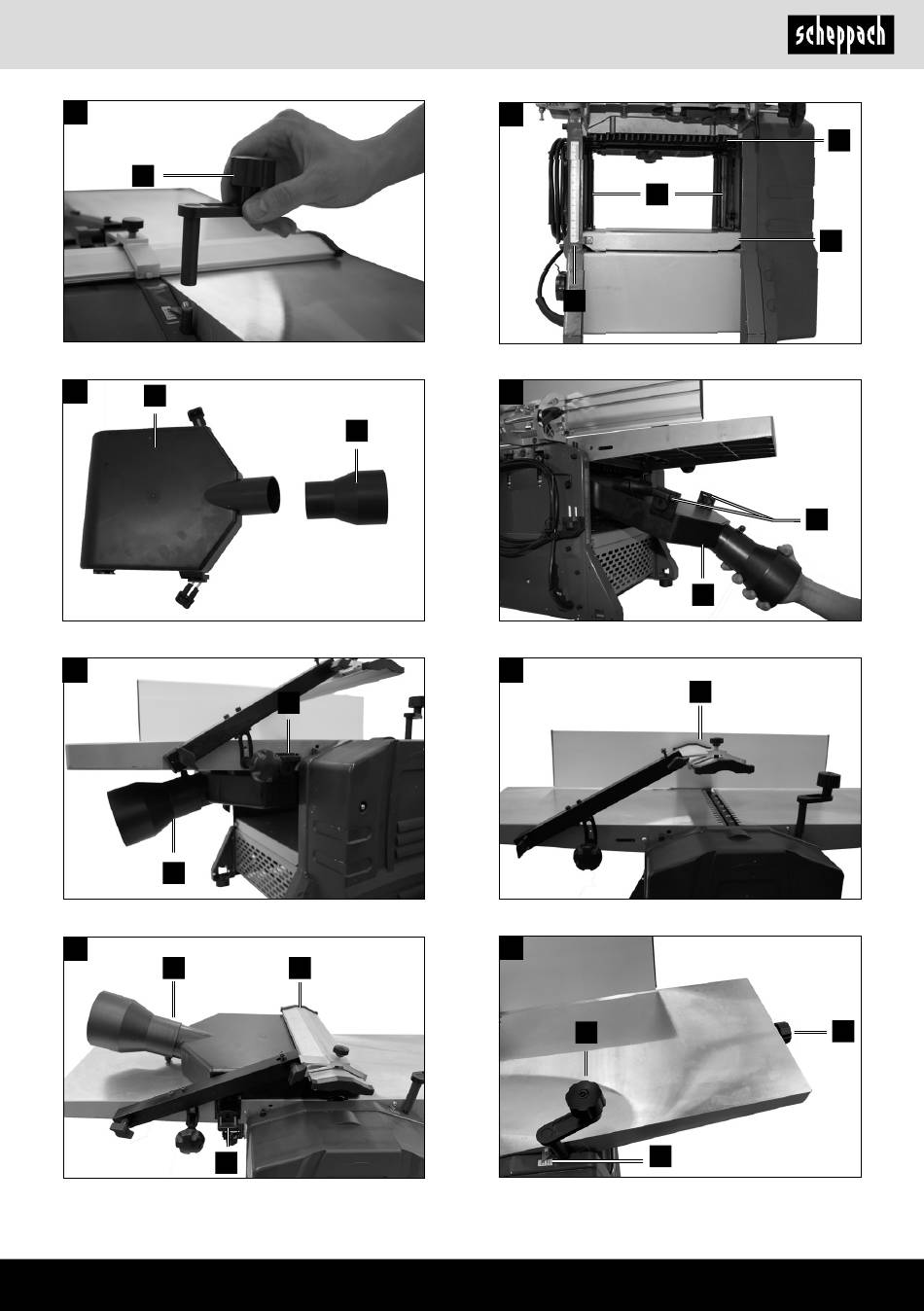 scheppach