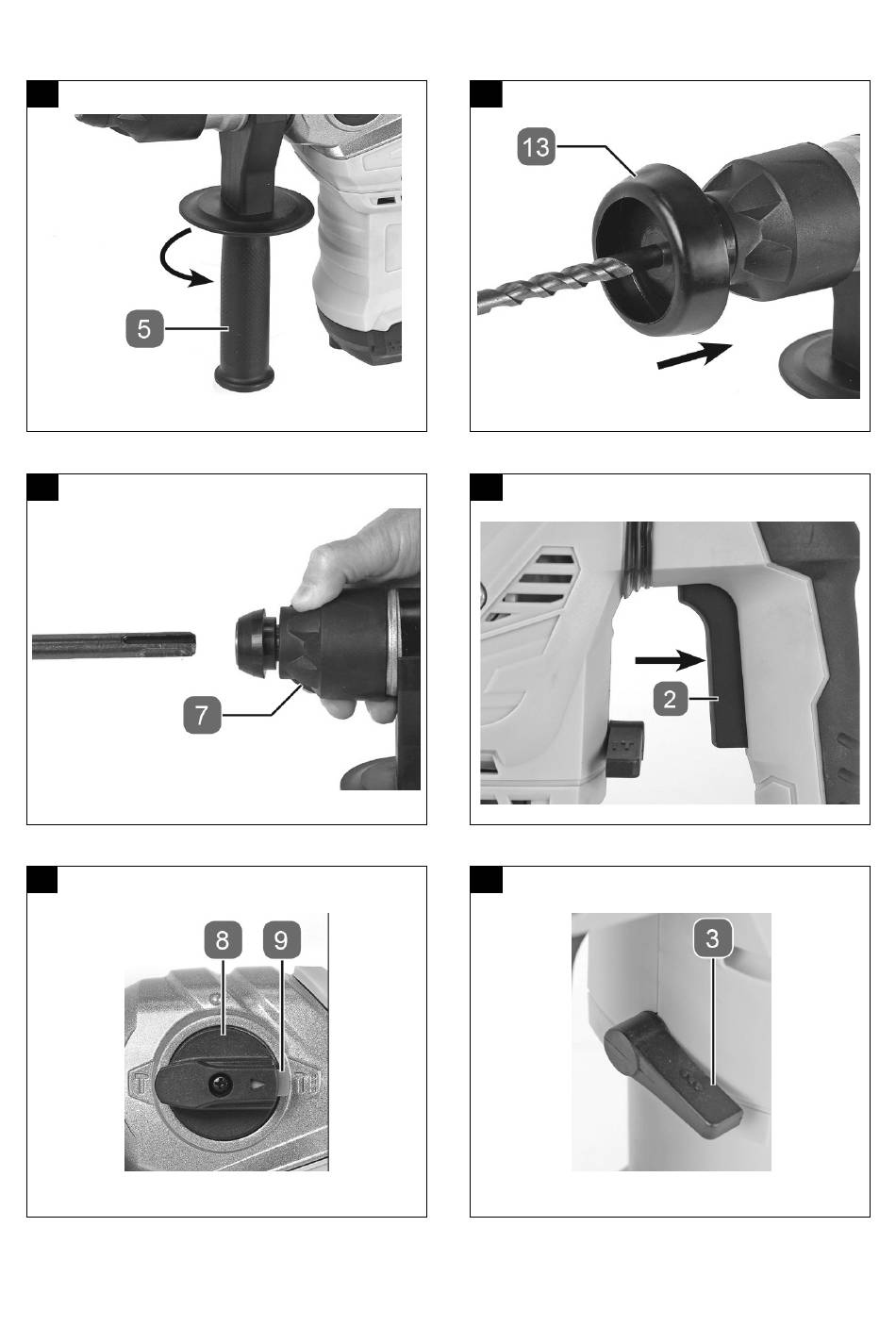 5

13

7

2

8 9

3