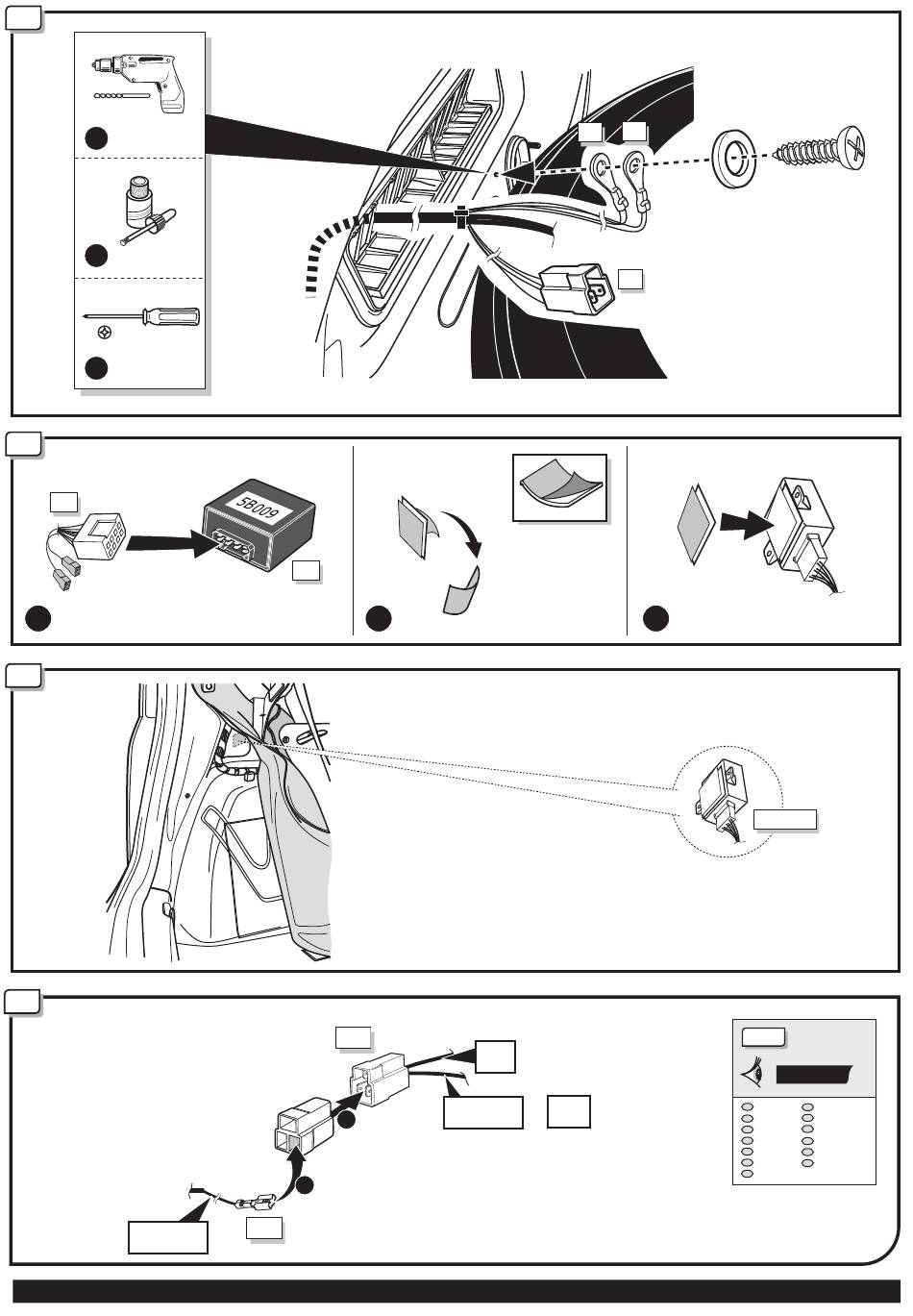 5B009