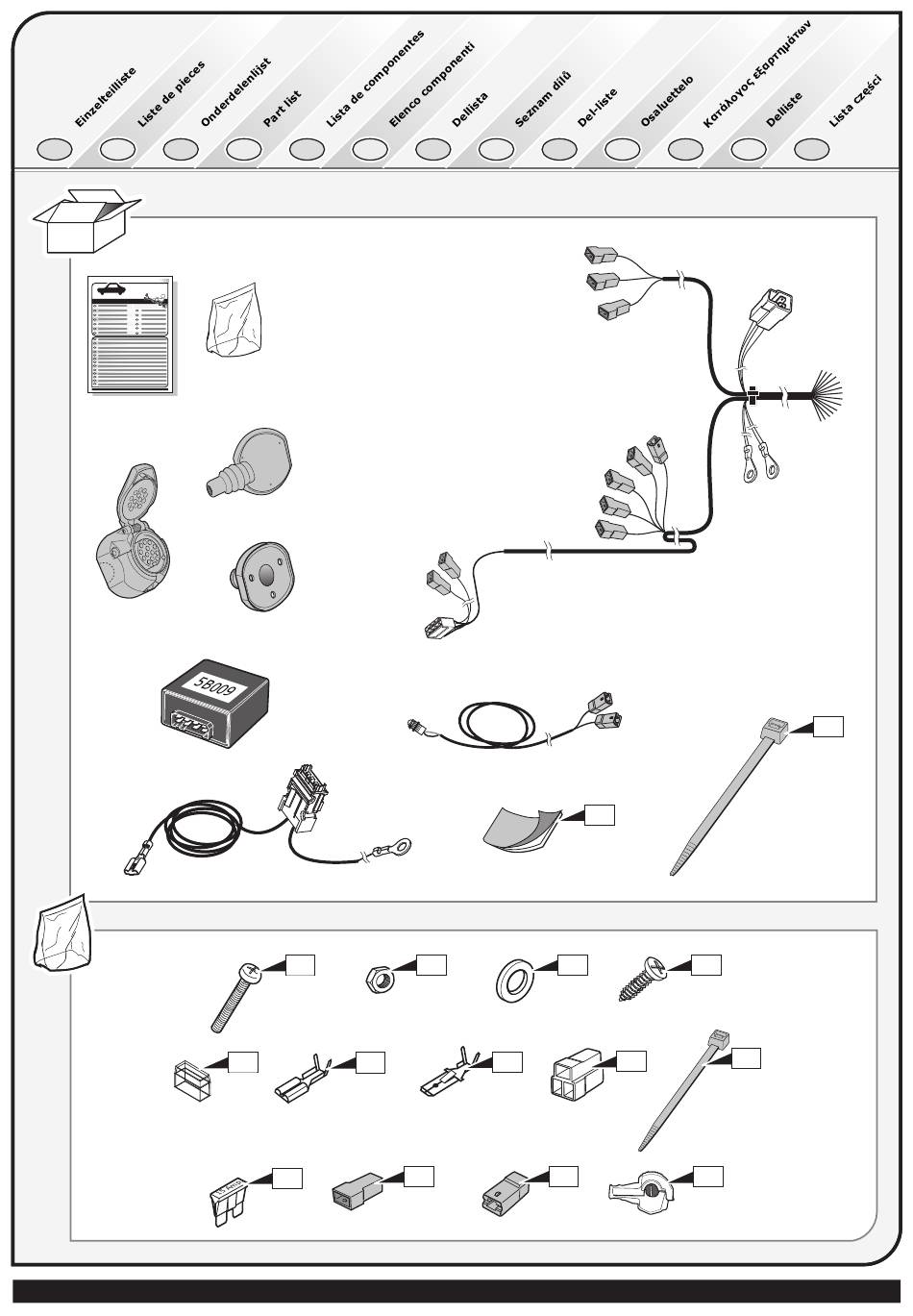 Einzelteilliste
Liste de pieces
Onderdelenlijst
Part list
Lista de componentes
Elenco componenti
Dellista
Seznam dílů
Del-liste
Osaluettelo
Κατάλογος εξαρτημάτων
Delliste
Lista części

5B009