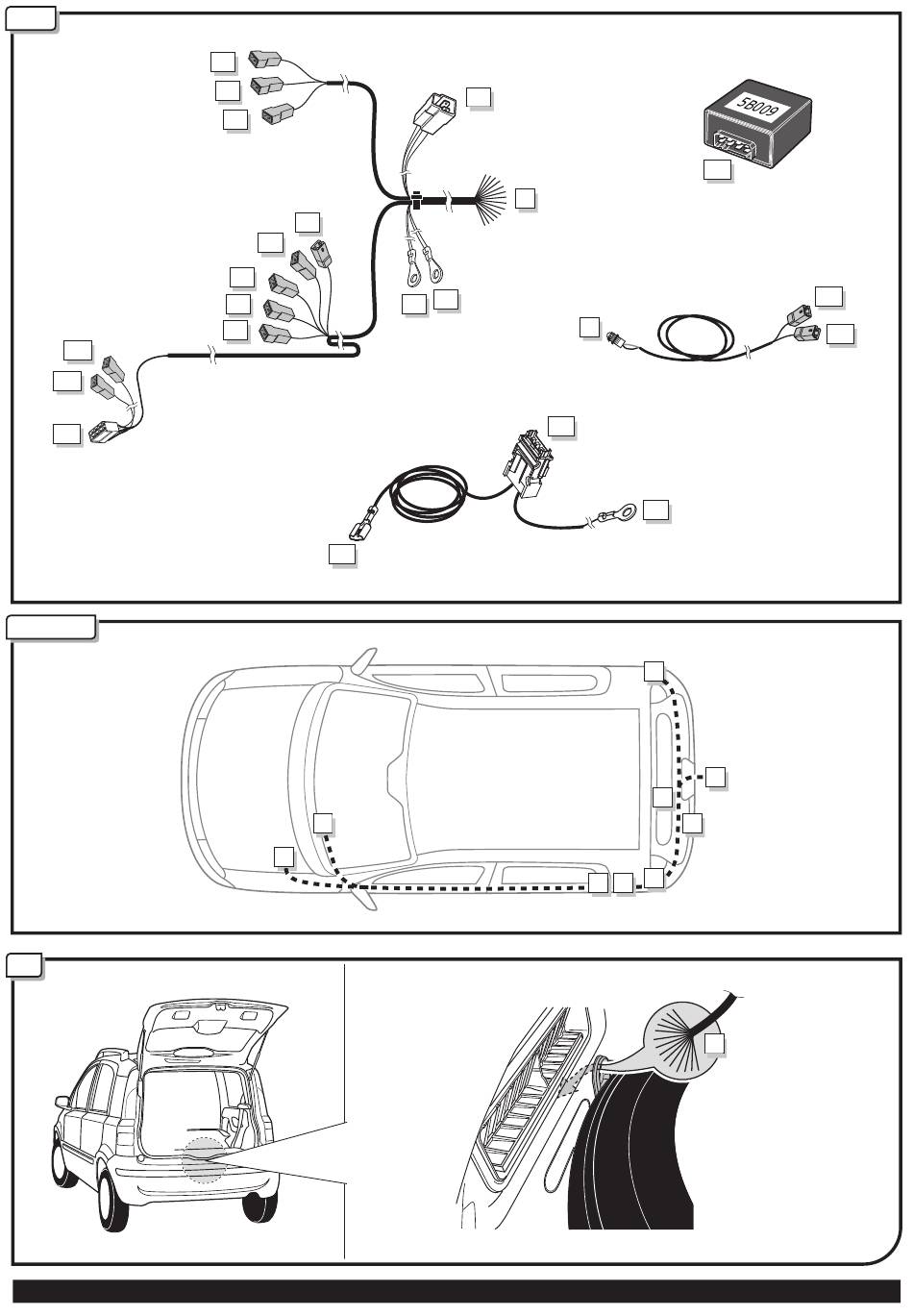 5B009