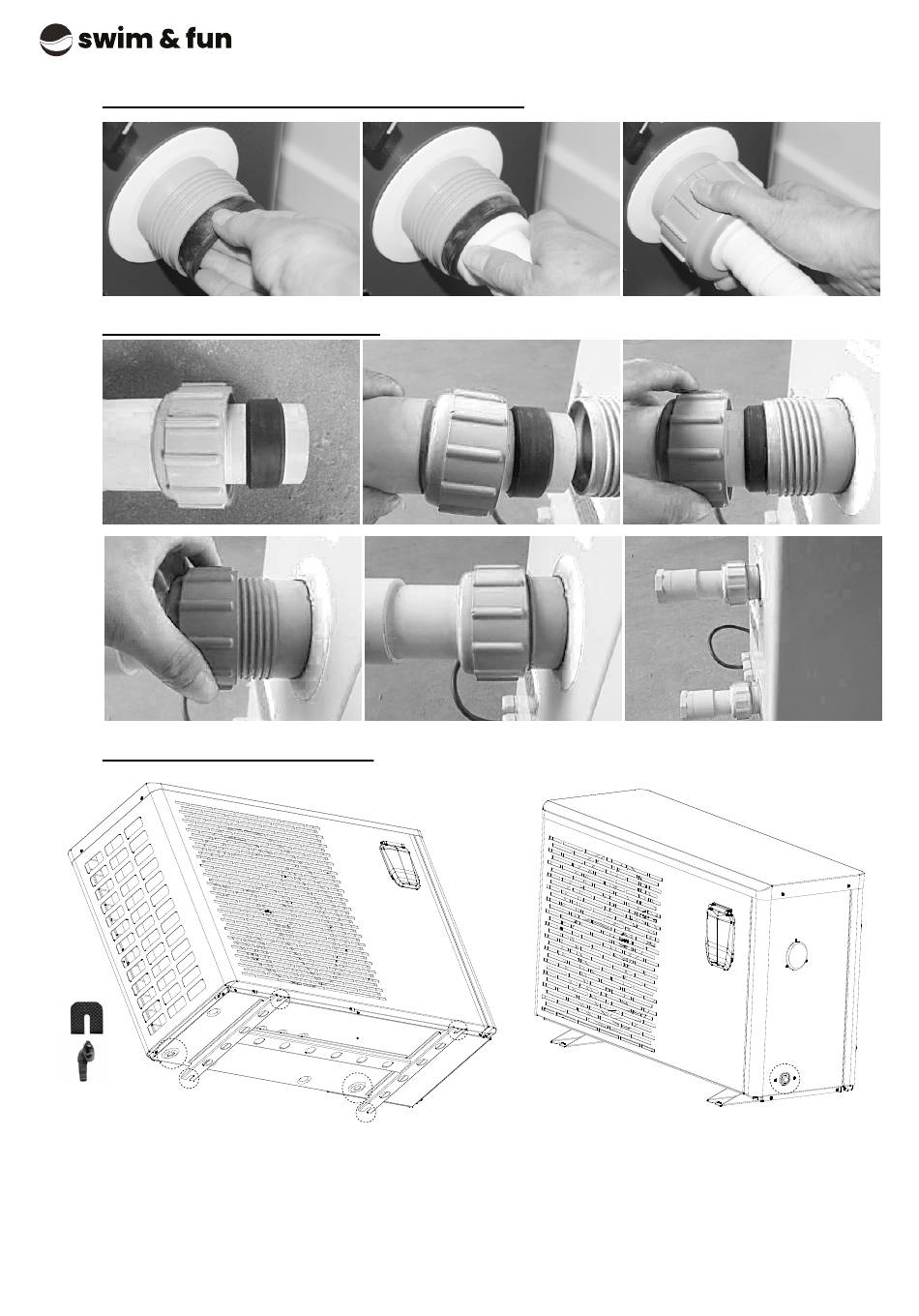 swim & fun