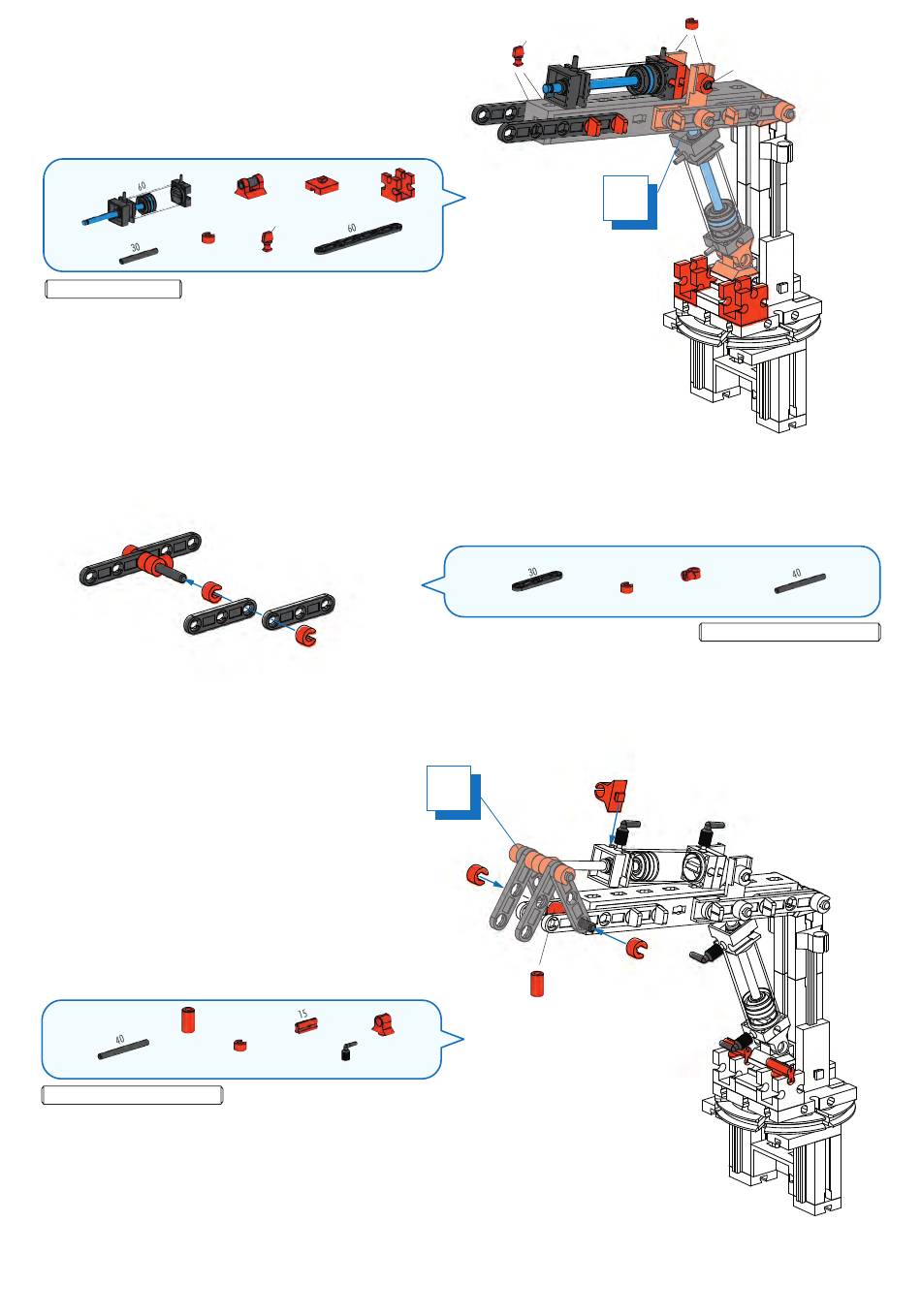 60

30

60

30

40

40

15