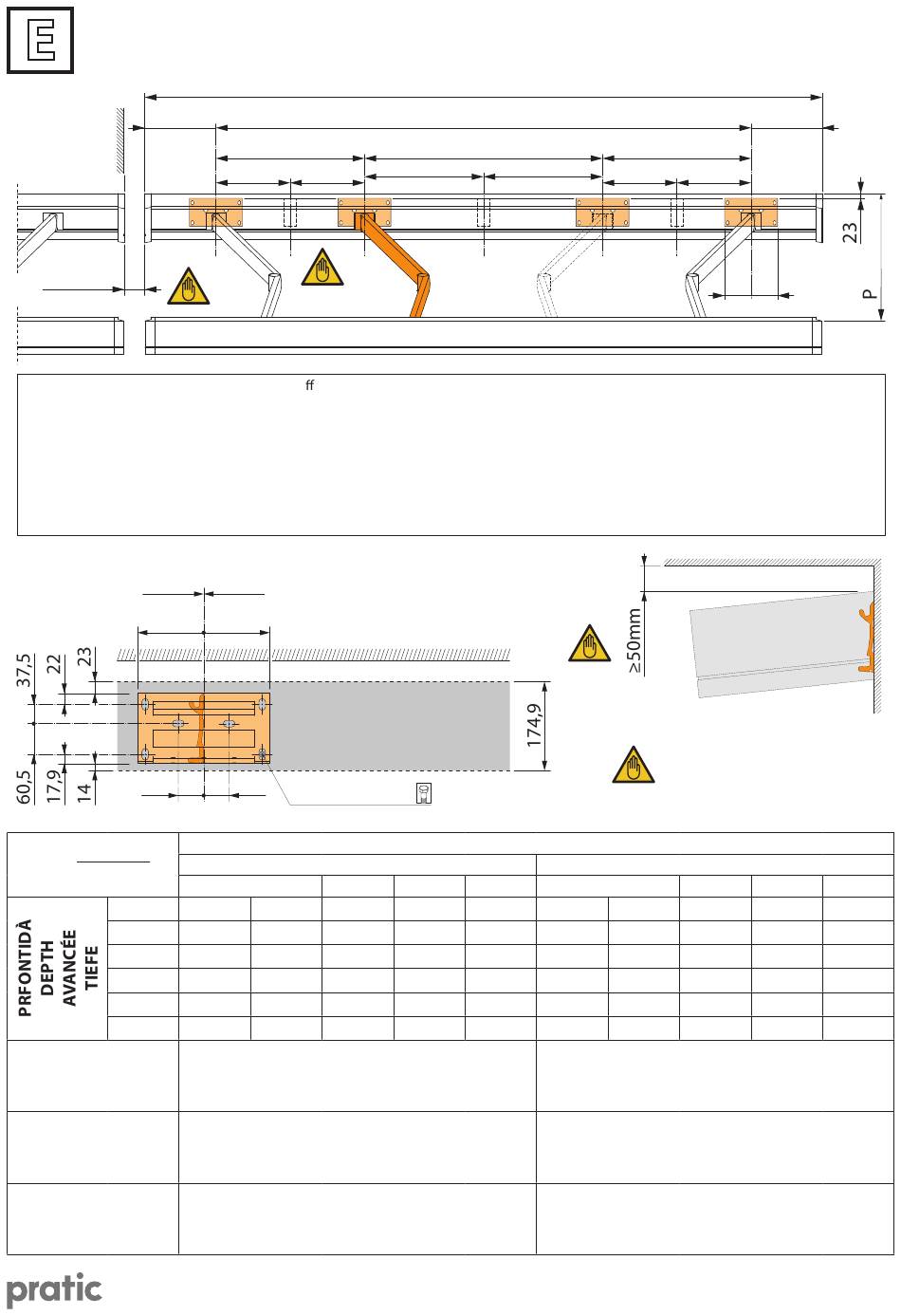 E

23

P

ff

37,5

22

23

60,5

17,9

14

174,9

≥50mm

PRFONTIDÀ
DEPTH
AVANCÉE
TIEFE

pratic