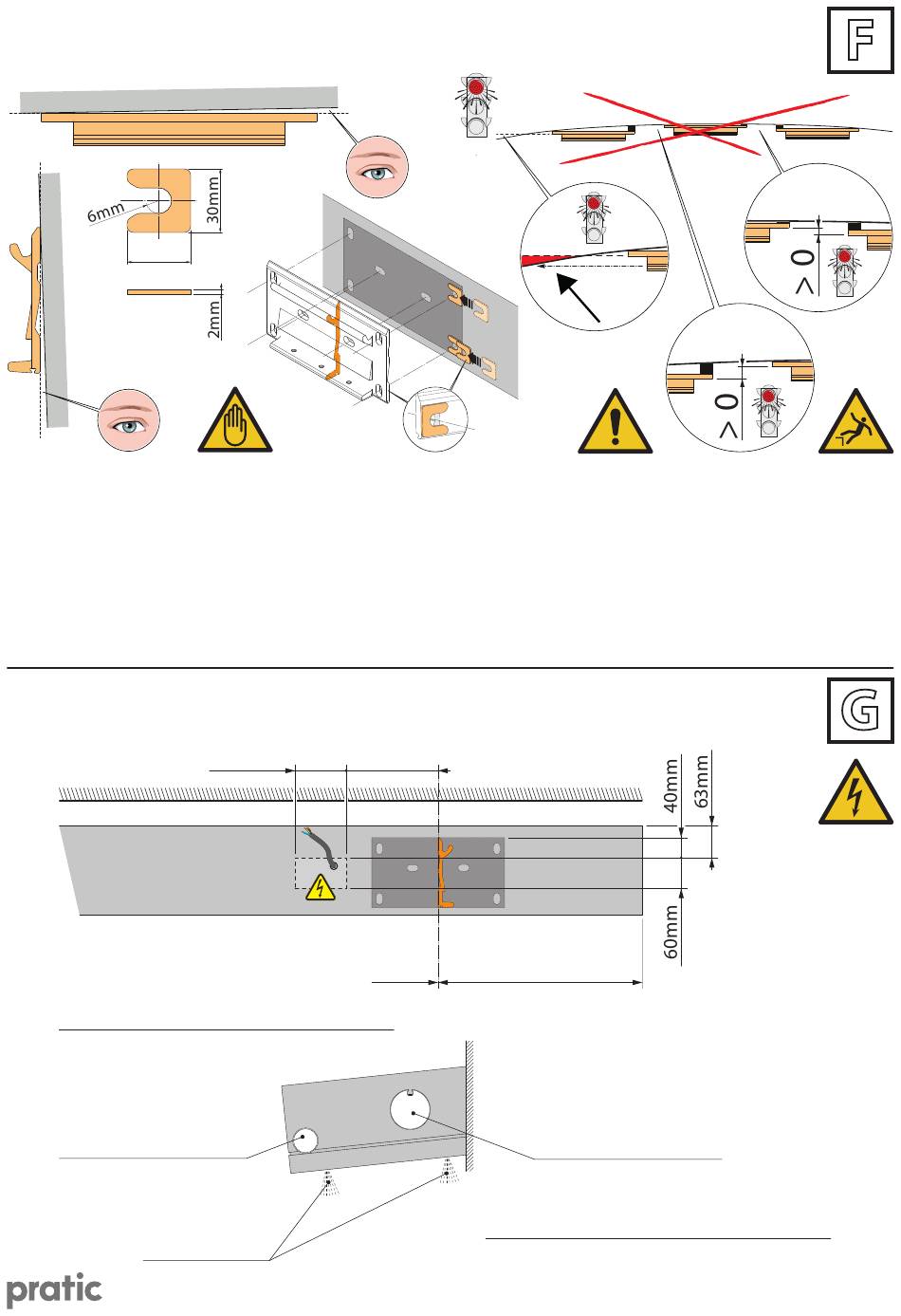 F

6mm

30mm

2mm

> 0

> 0

G

40mm

63mm

60mm

pratic