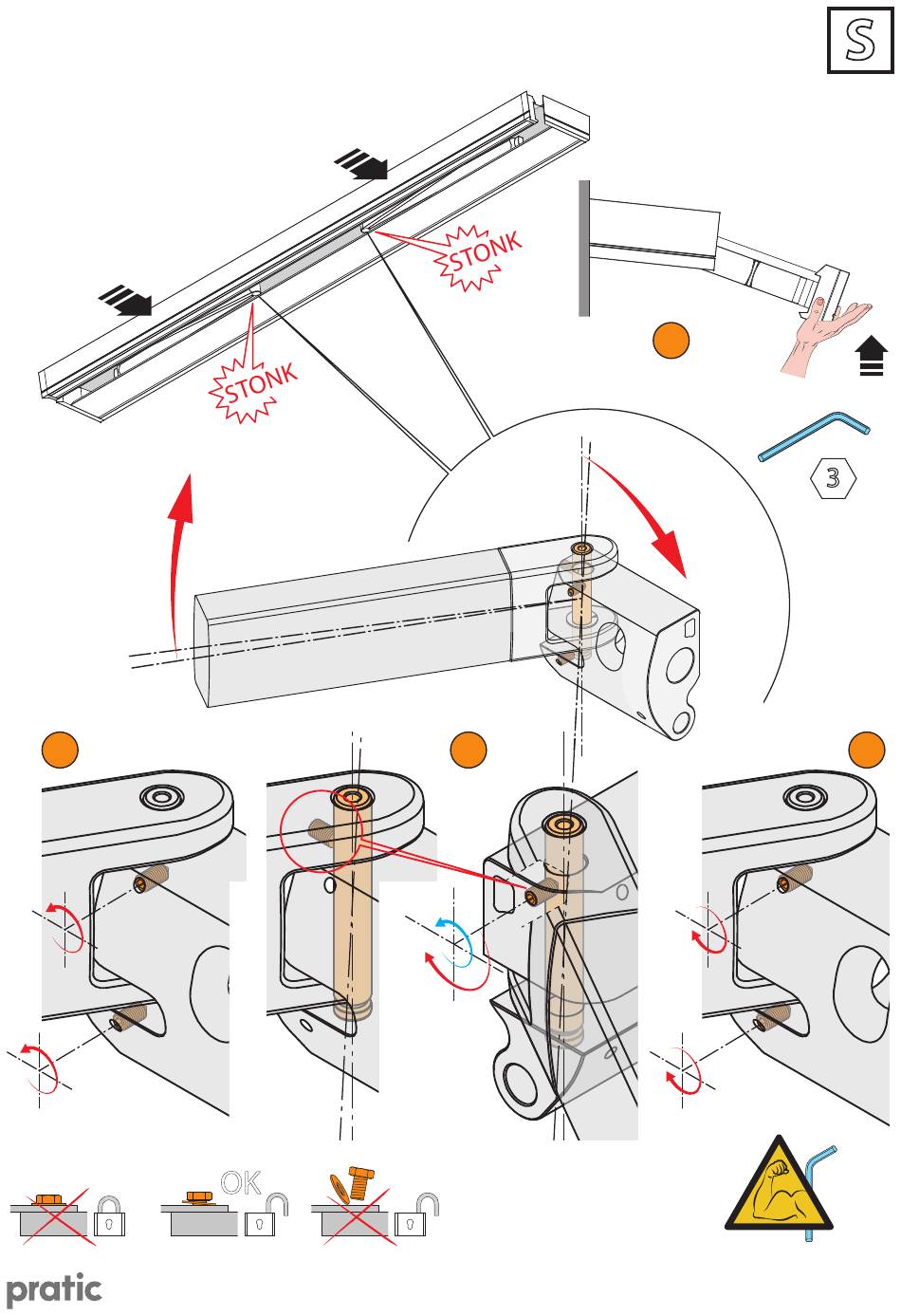 S

STONK

STONK

3

OK

pratic