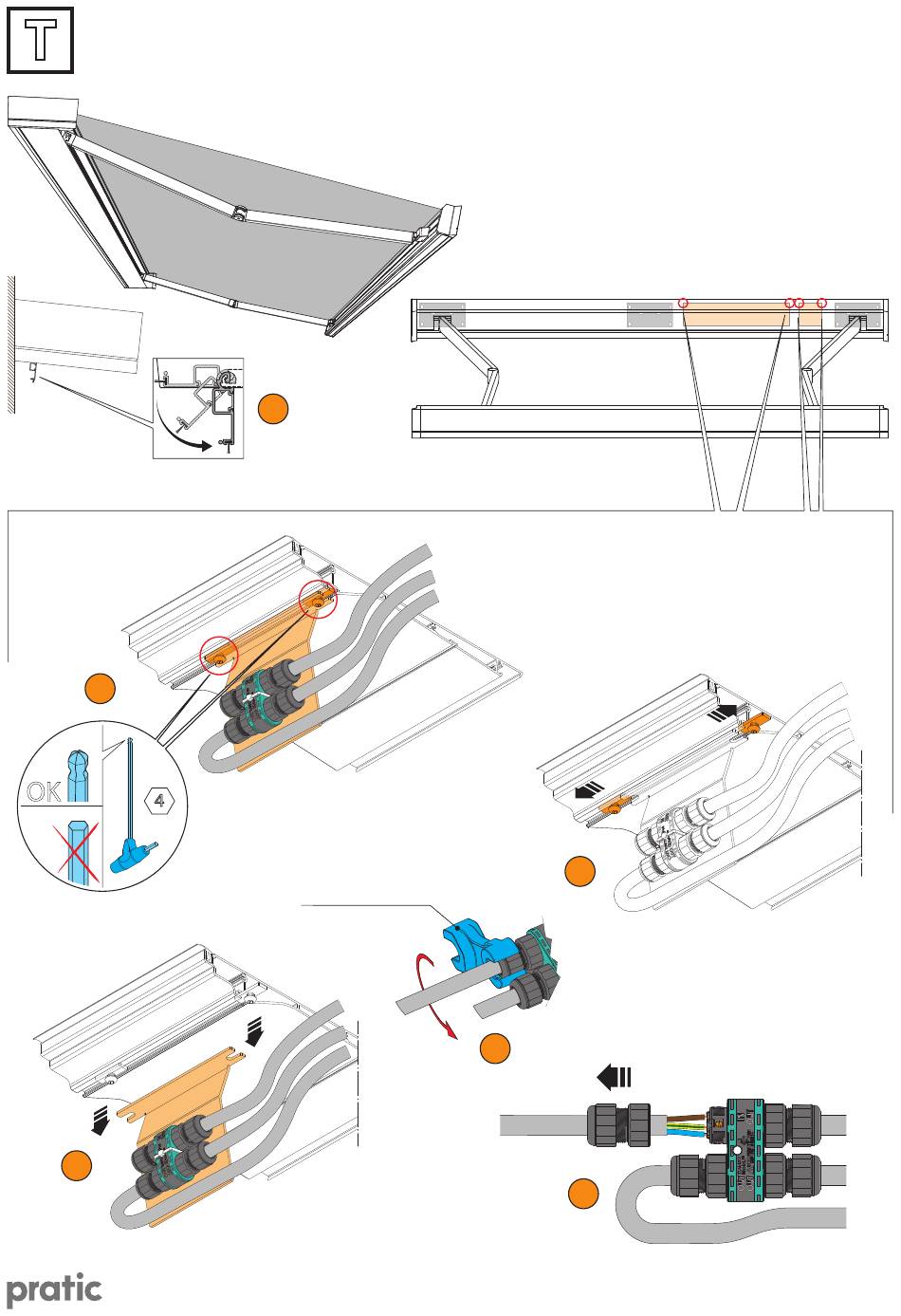 T

OK

4

pratic