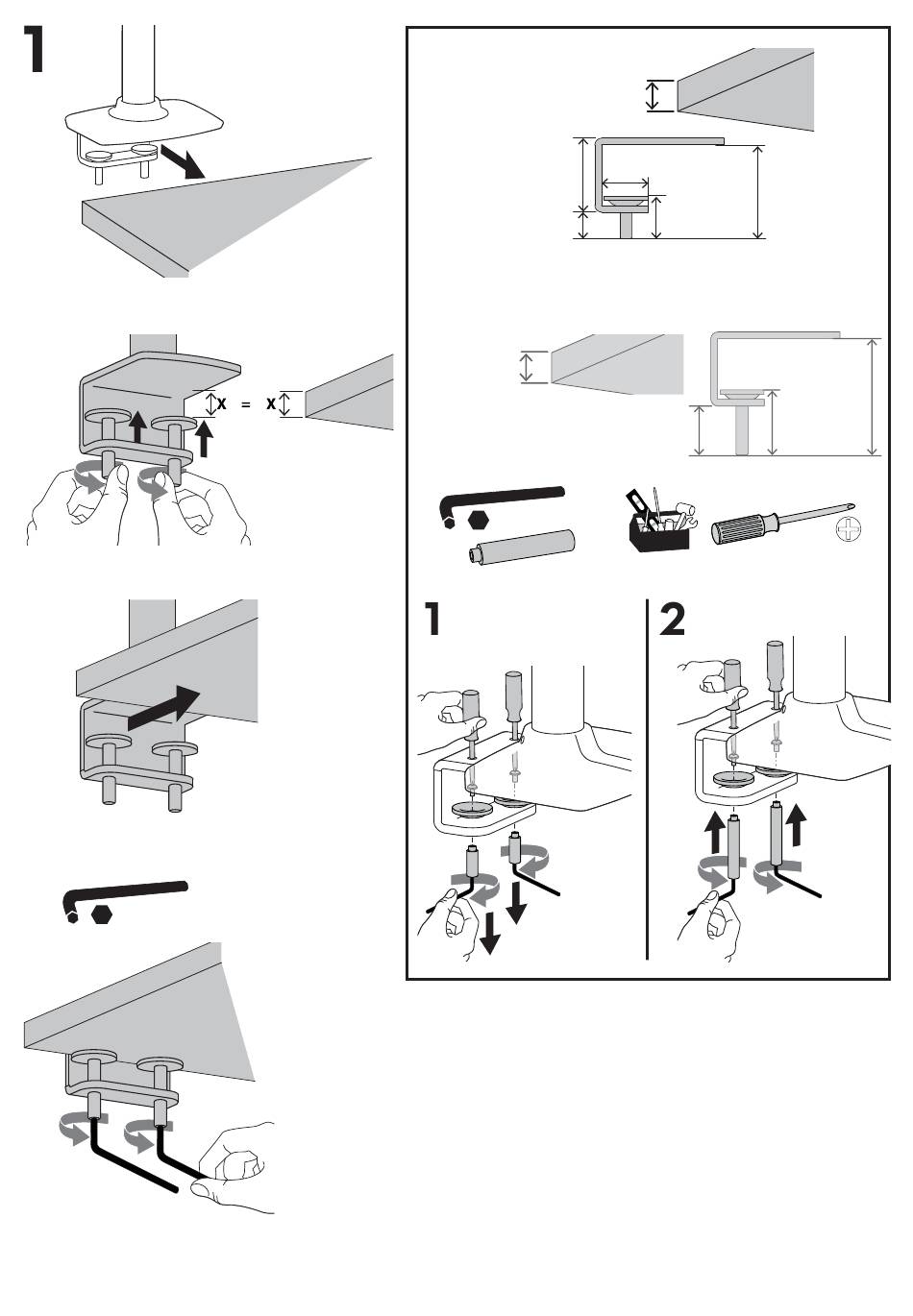 1

X = X

1

2