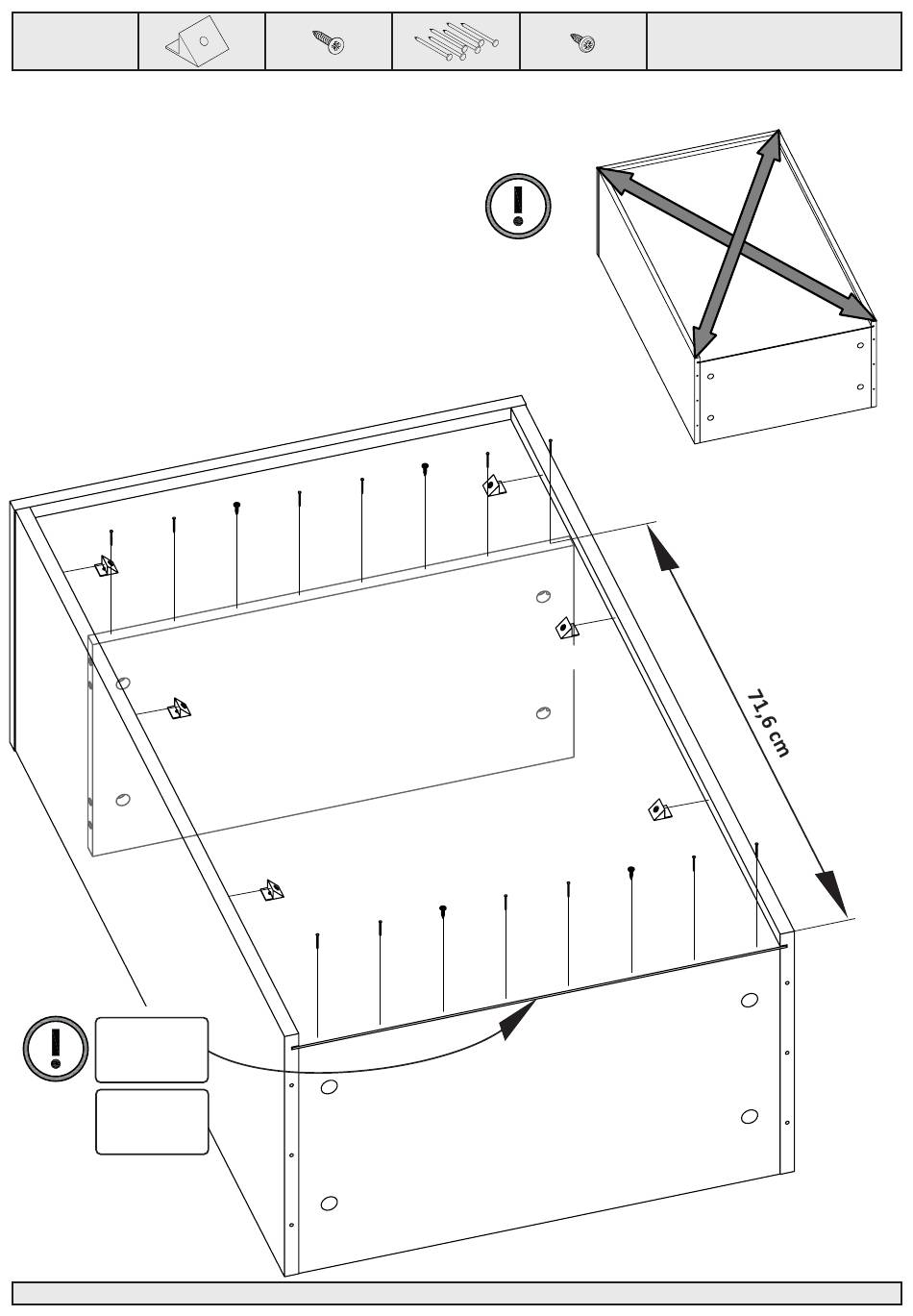 71,6 cm