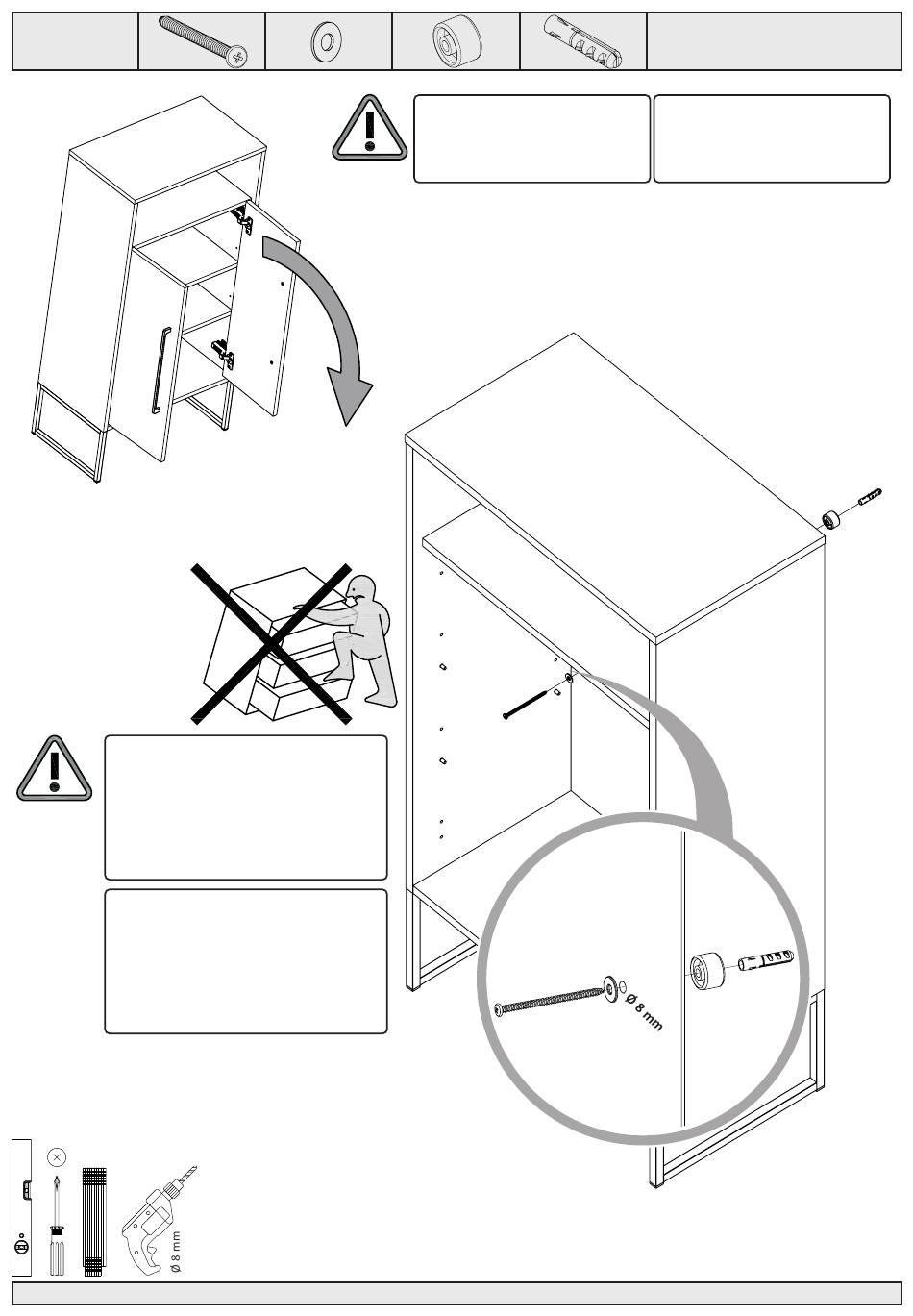 Ø 8 mm

Ø 8 mm