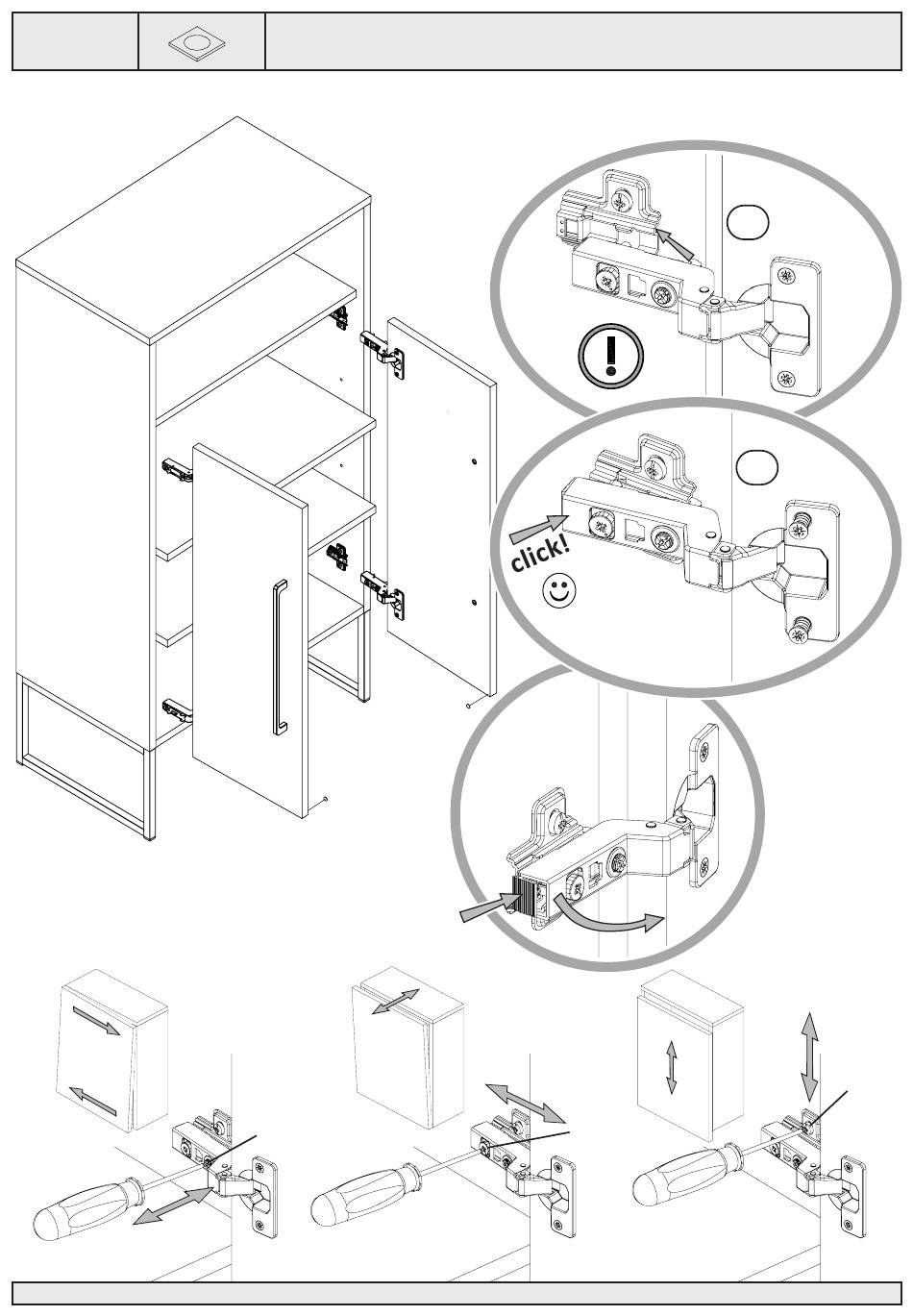 click!