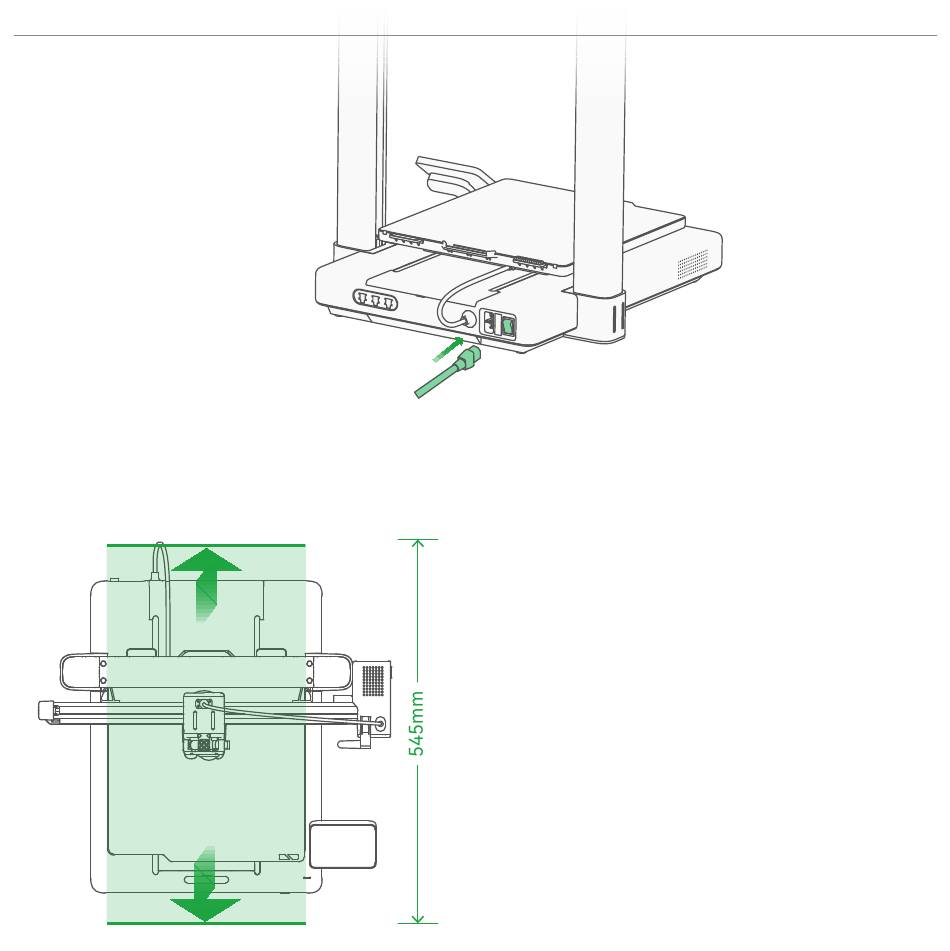 545mm