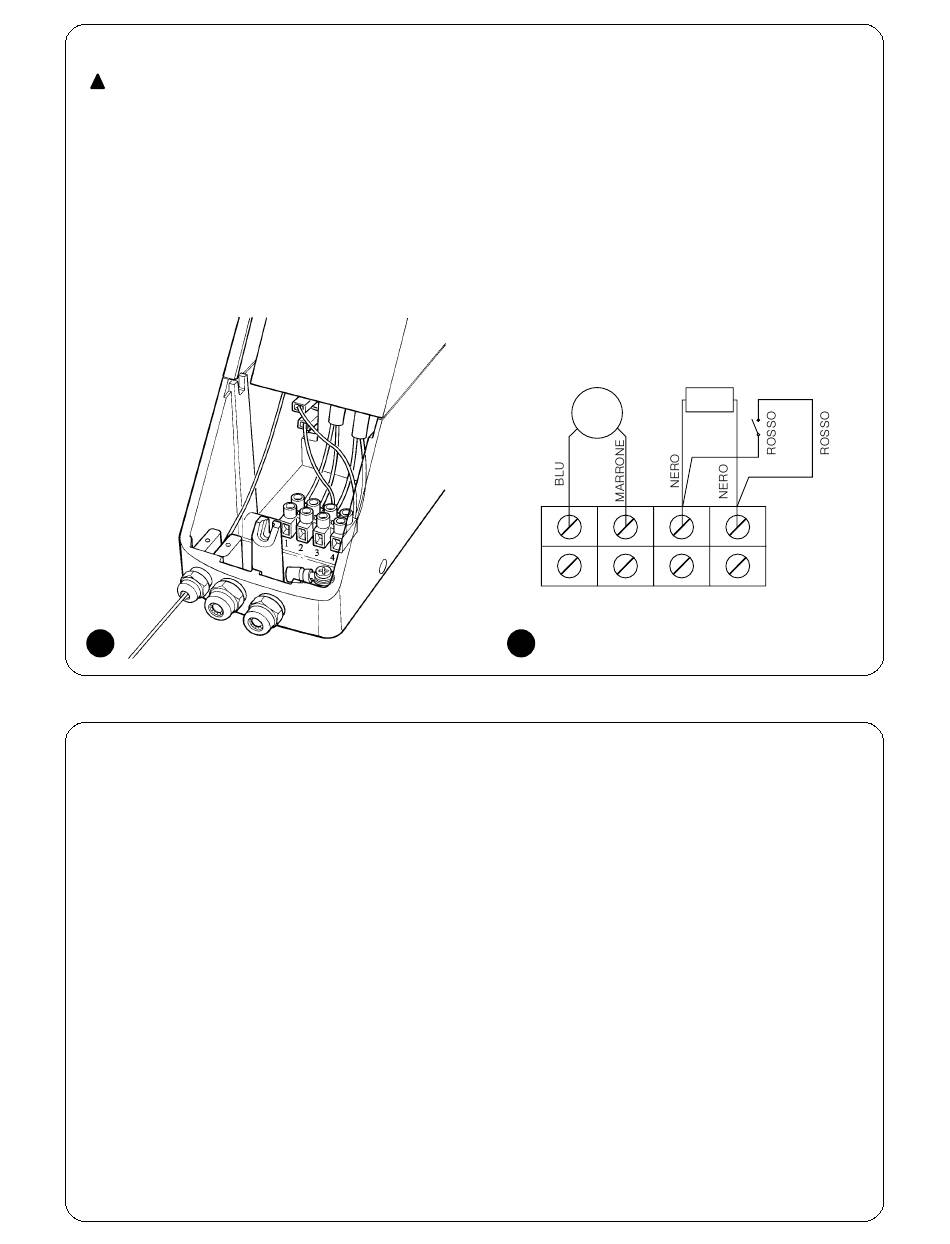 1
2
3
4

BLU
MARRONE
NERO
NERO
ROSSO
ROSSO