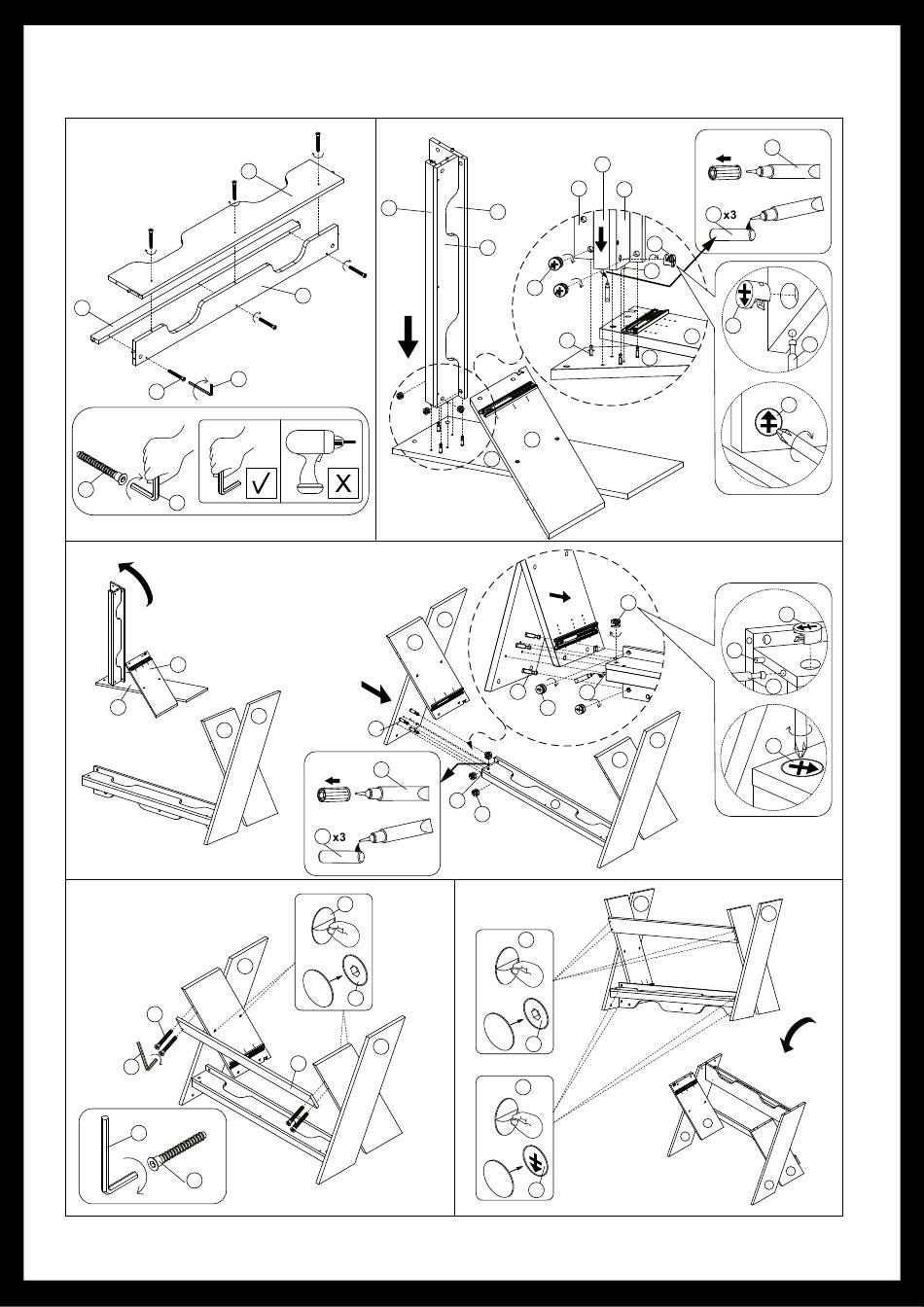 x3

x3