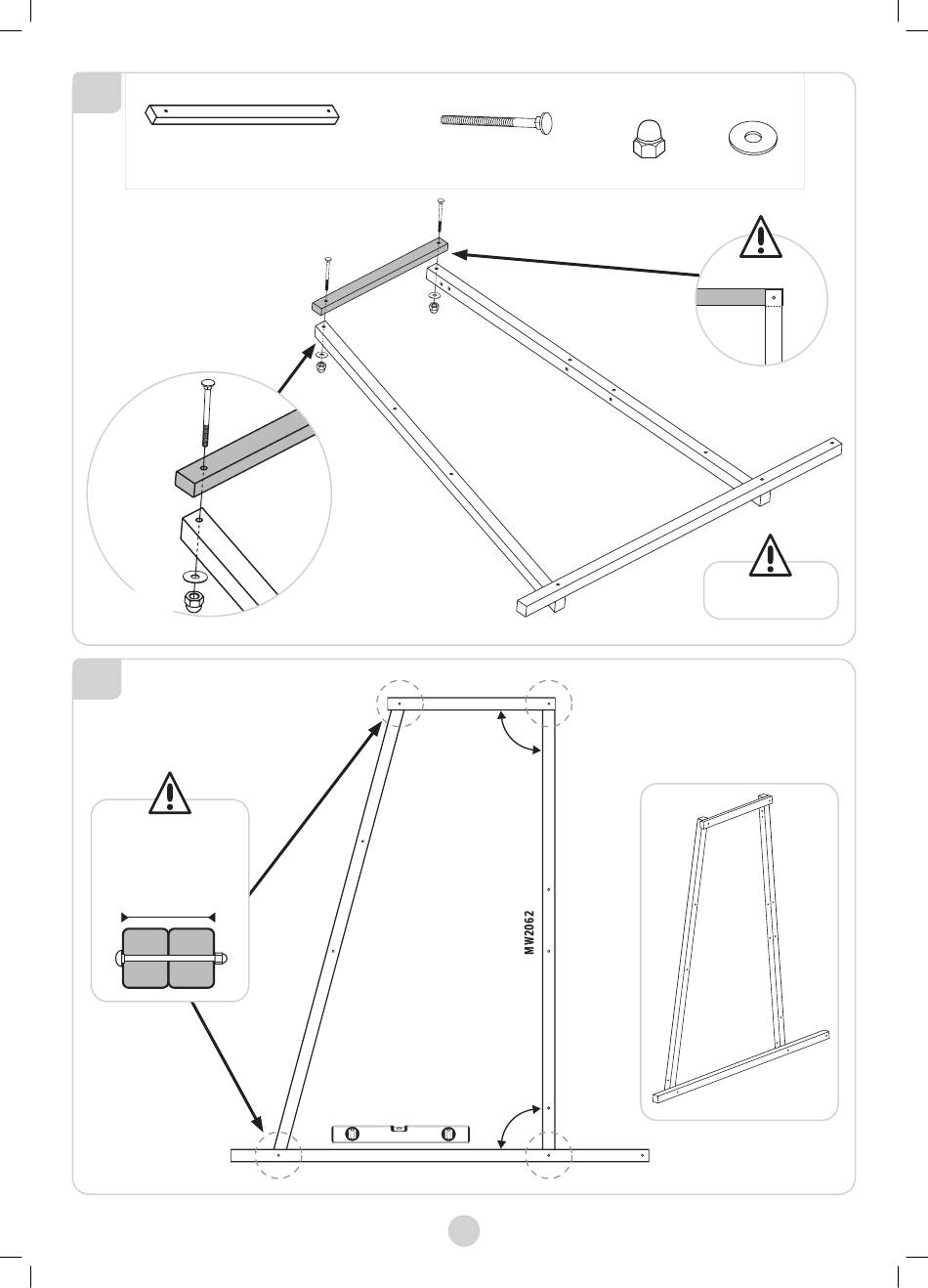 MW2062