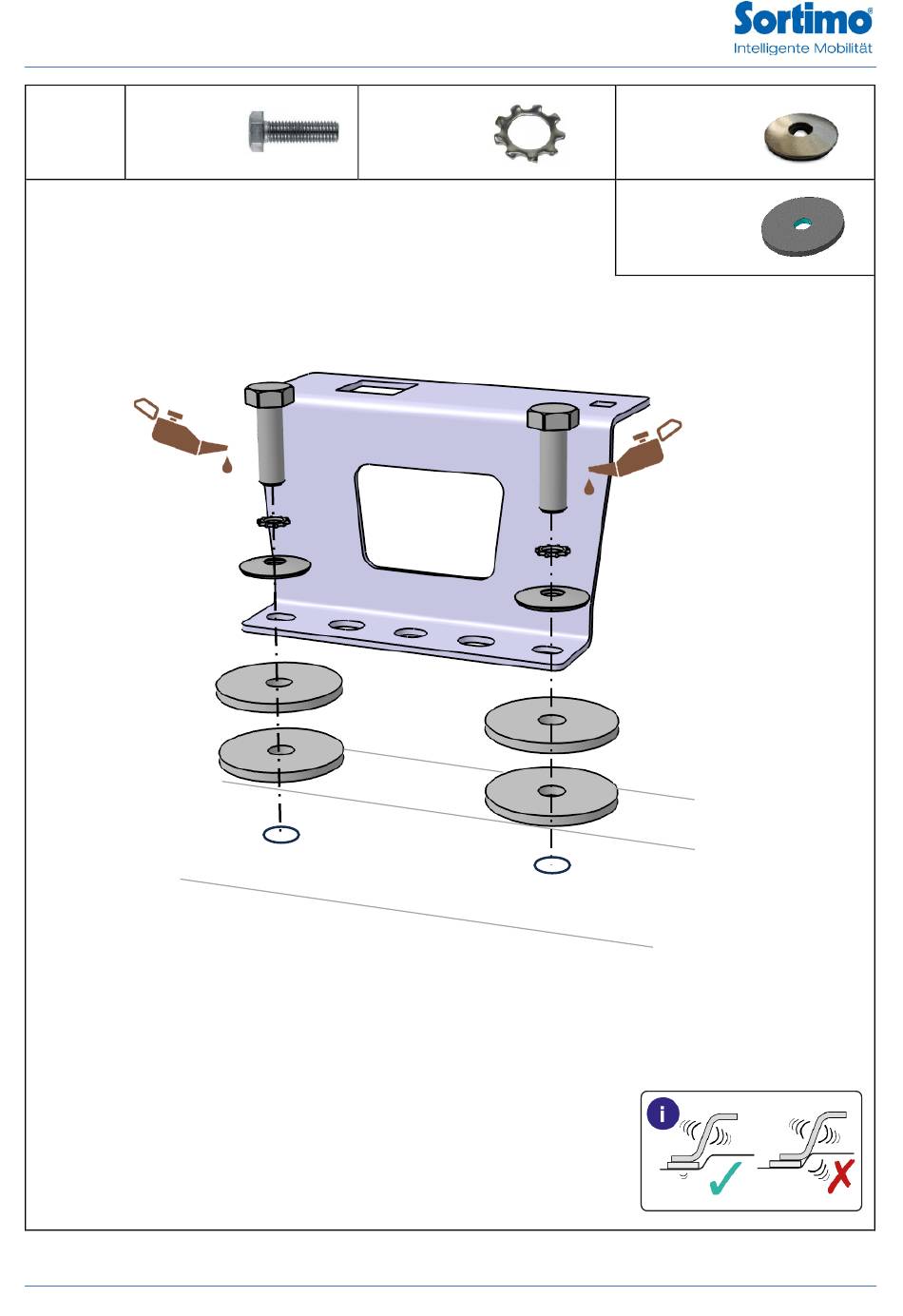 Sortimo®
Intelligente Mobilität

i