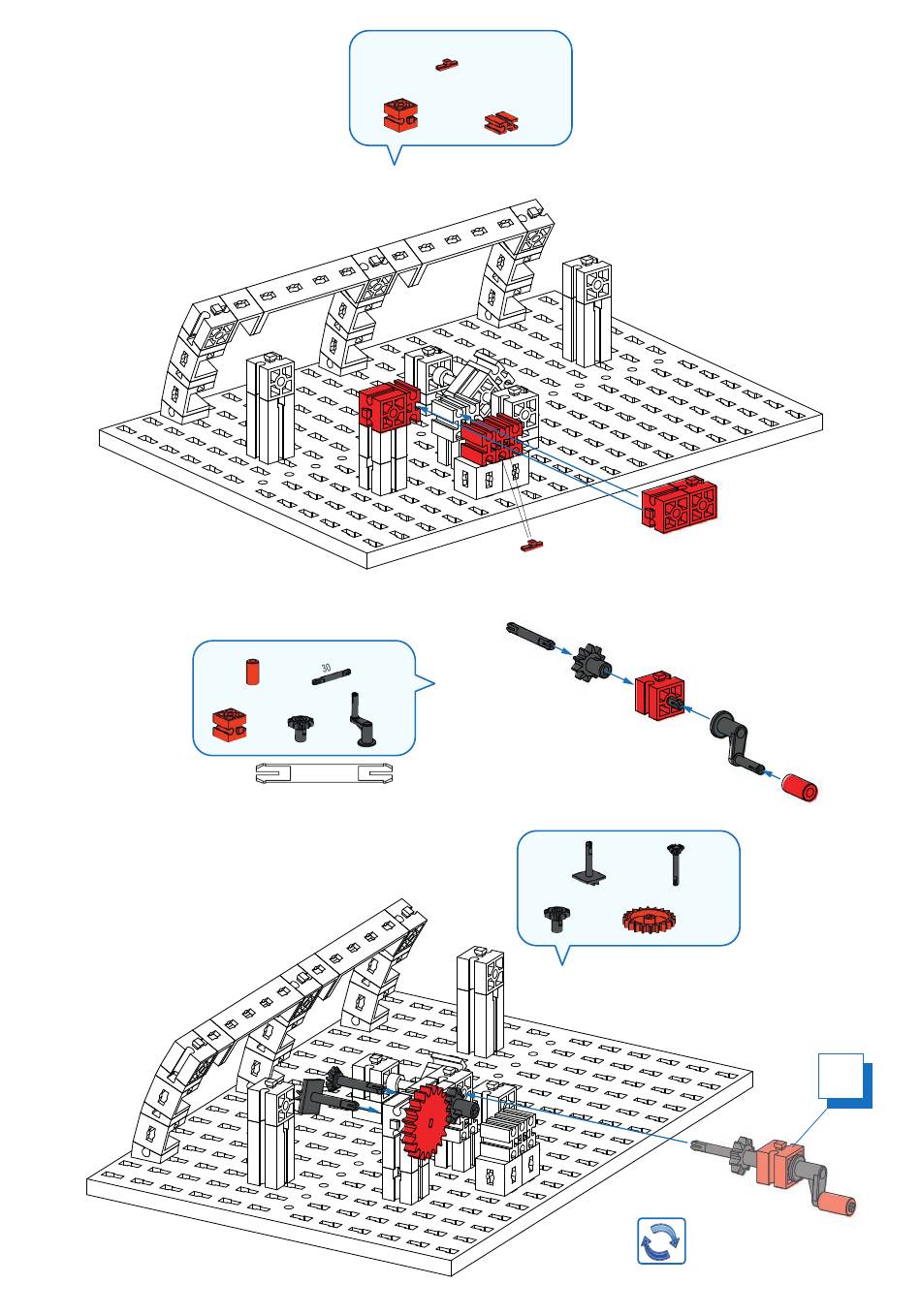 30