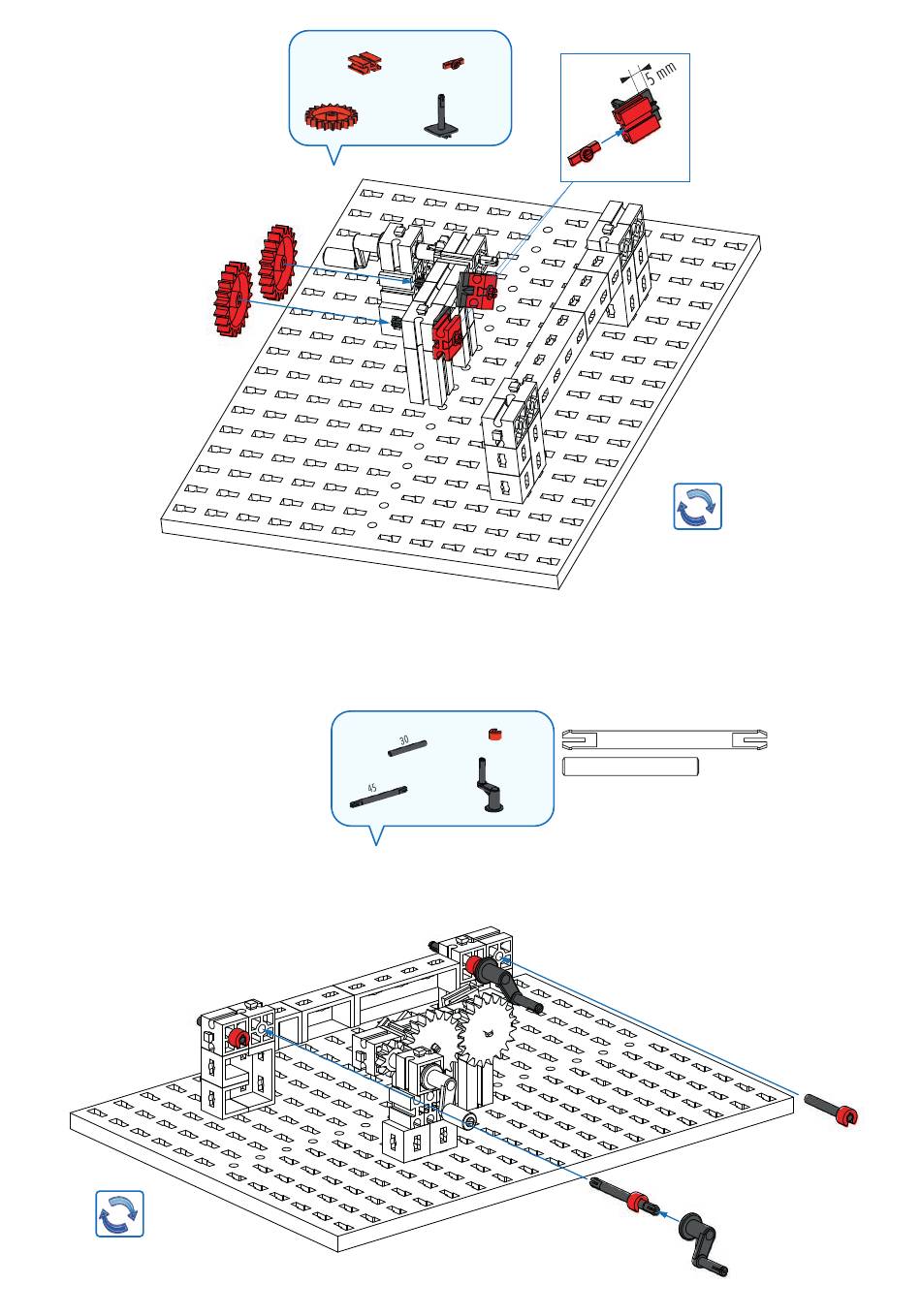 5 mm

30

45