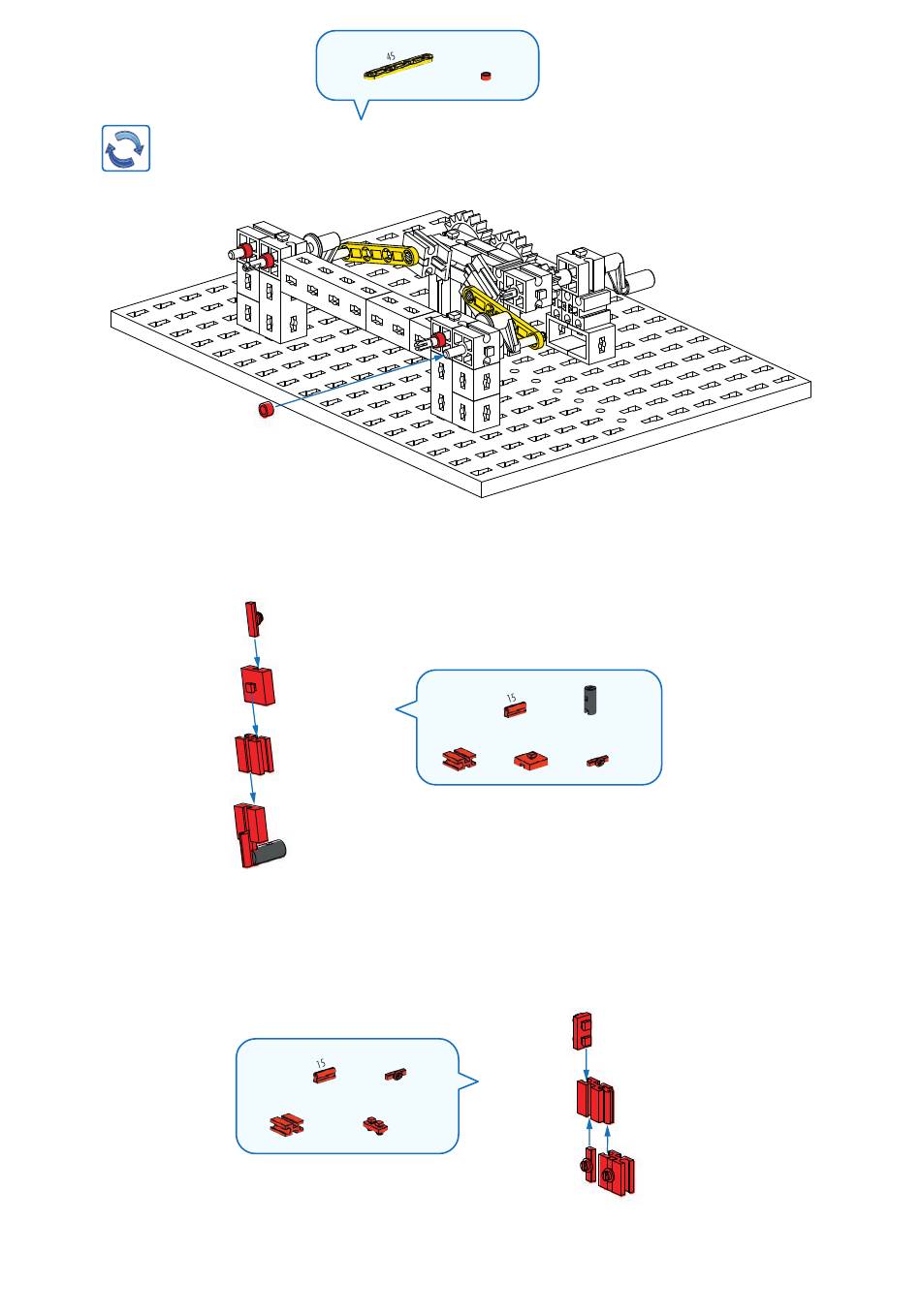 45

15

15