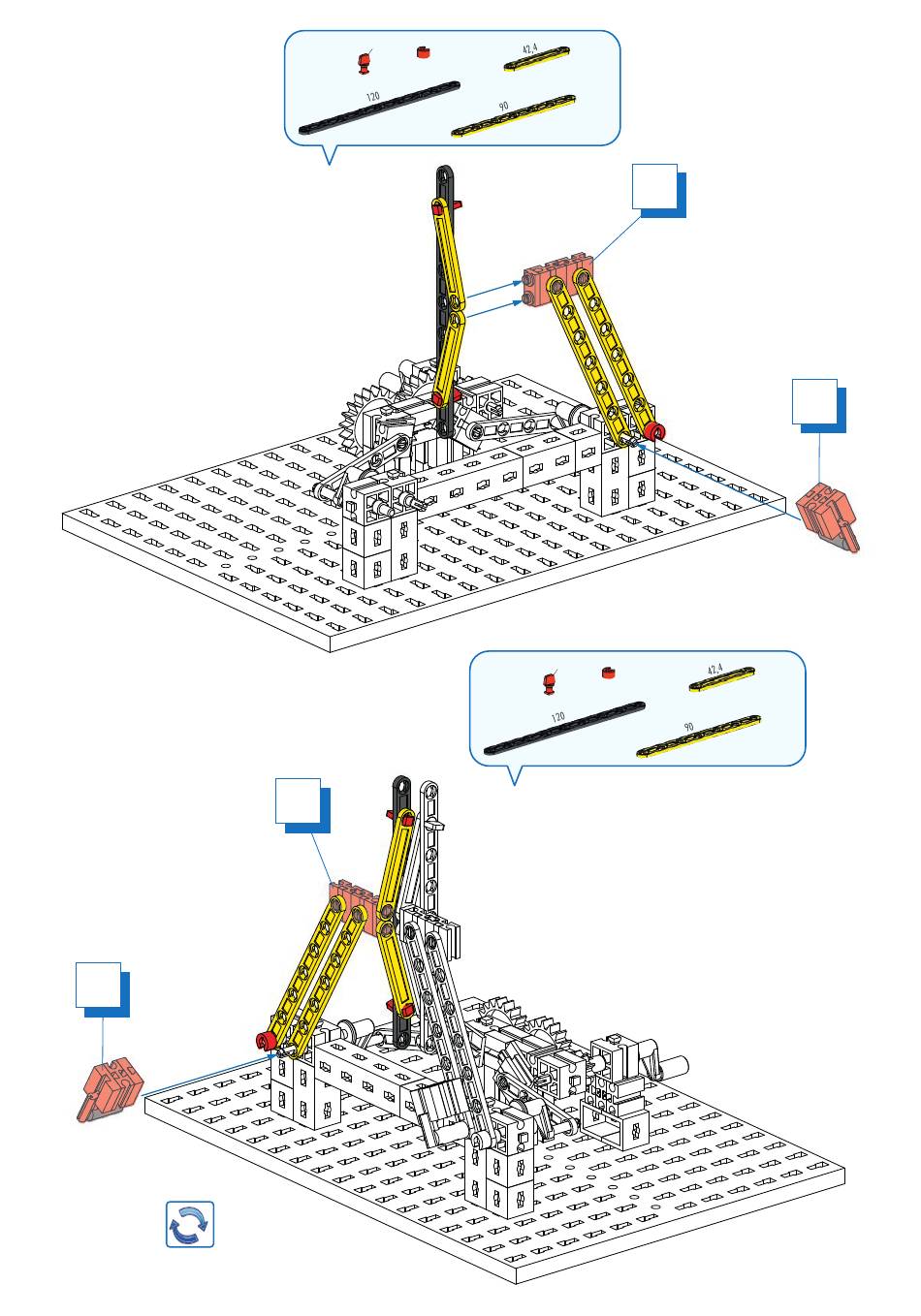 42,4
120
90

42,4
120
90