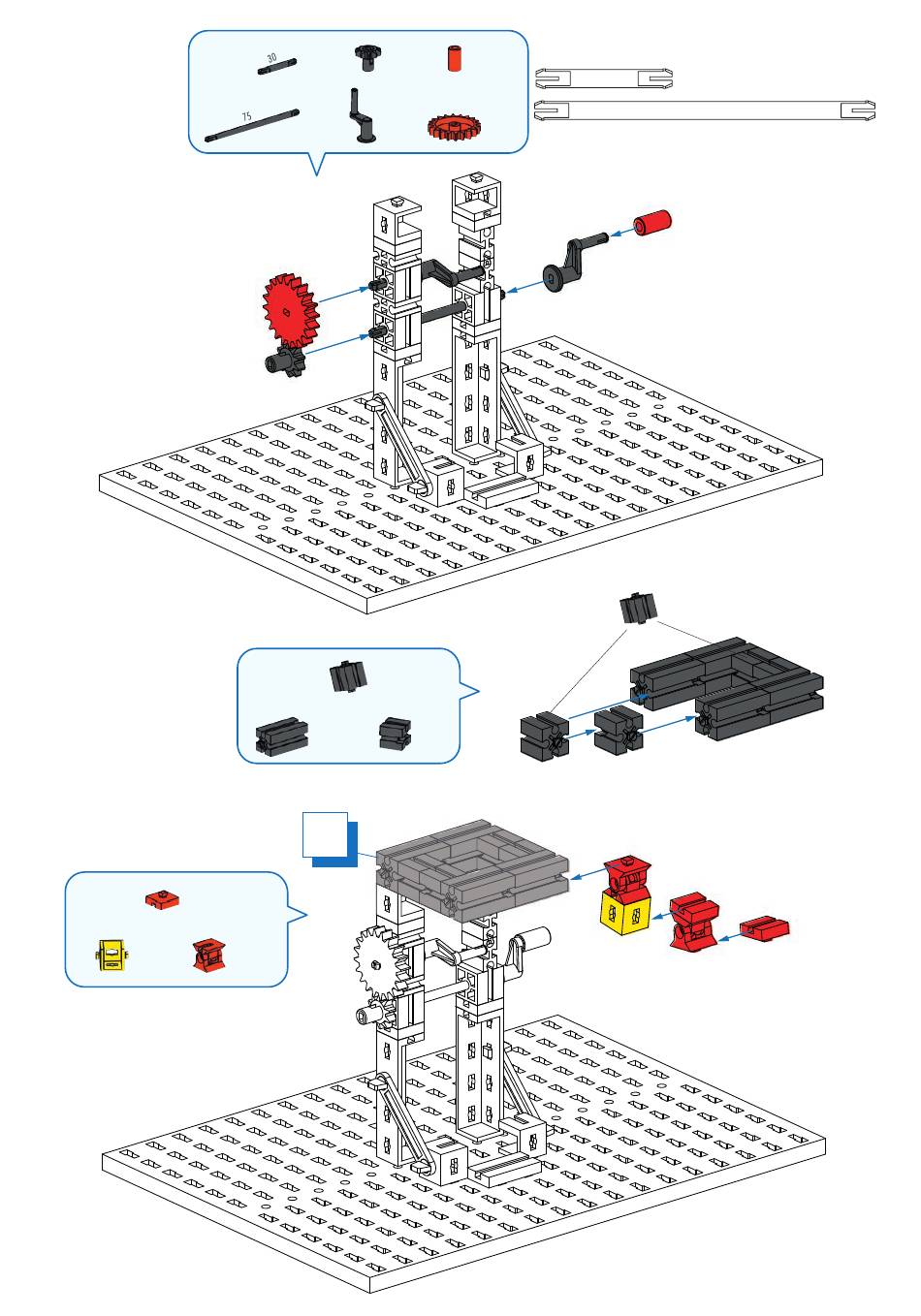 30

75