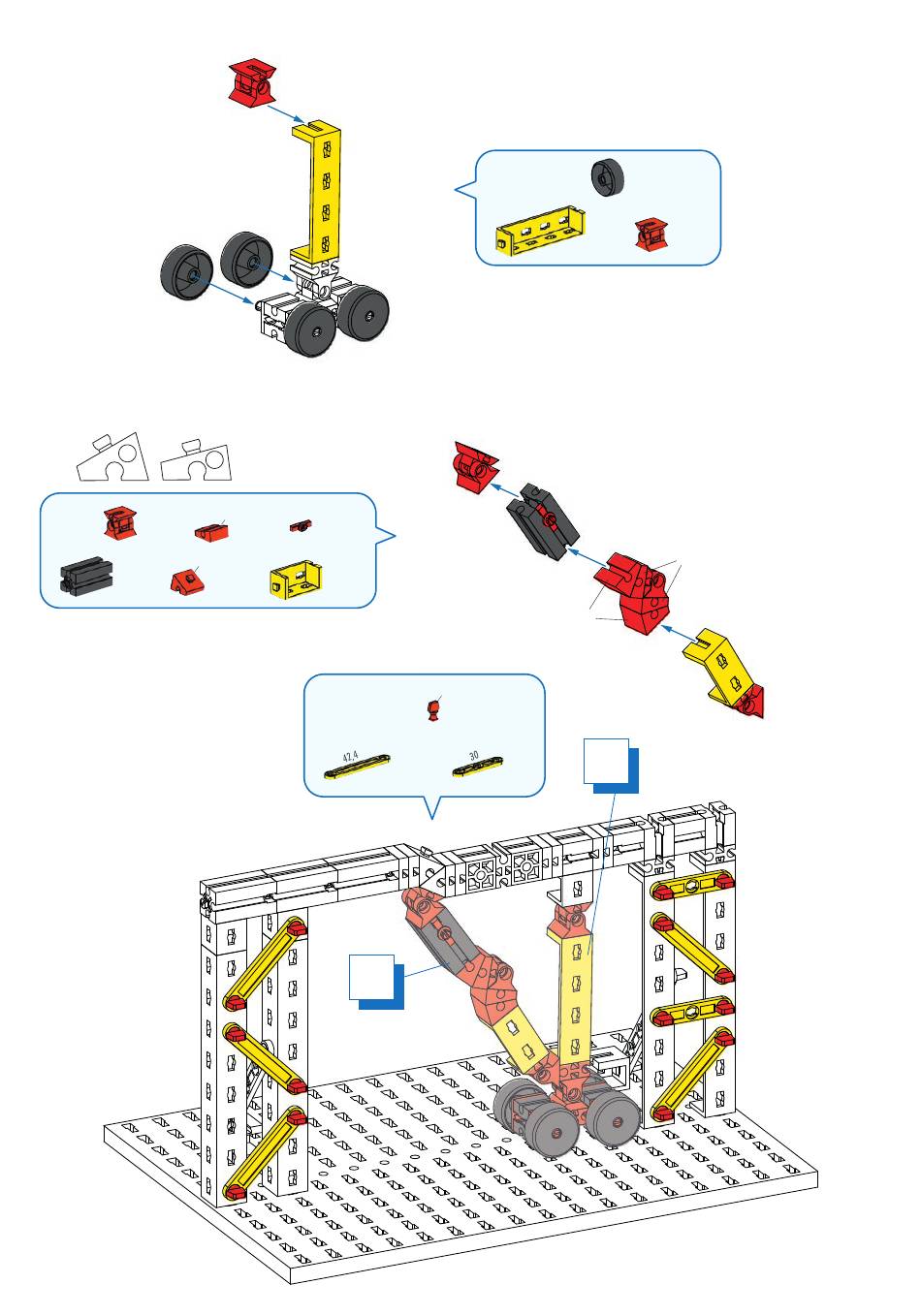 42,4
30