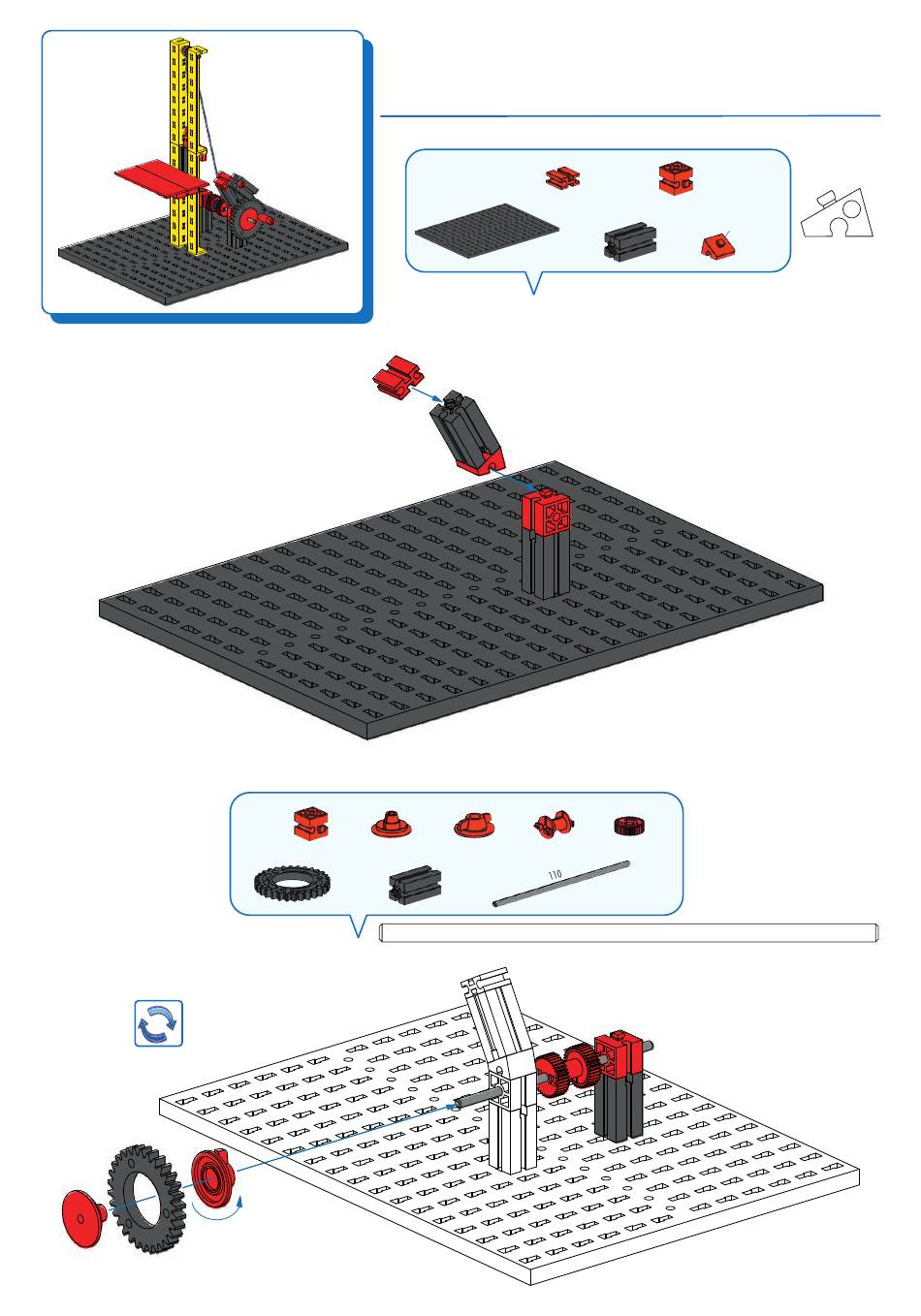 110