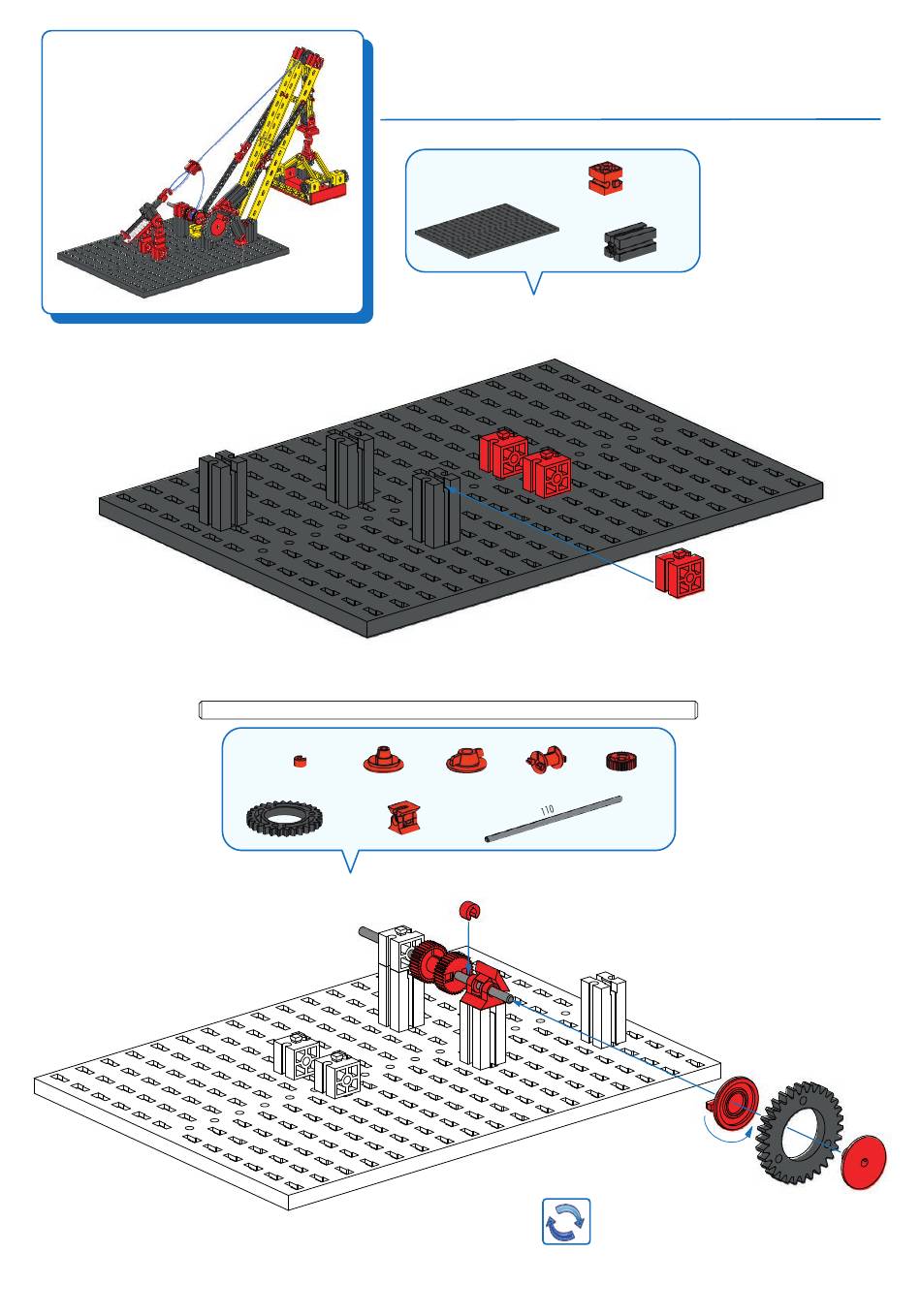 110