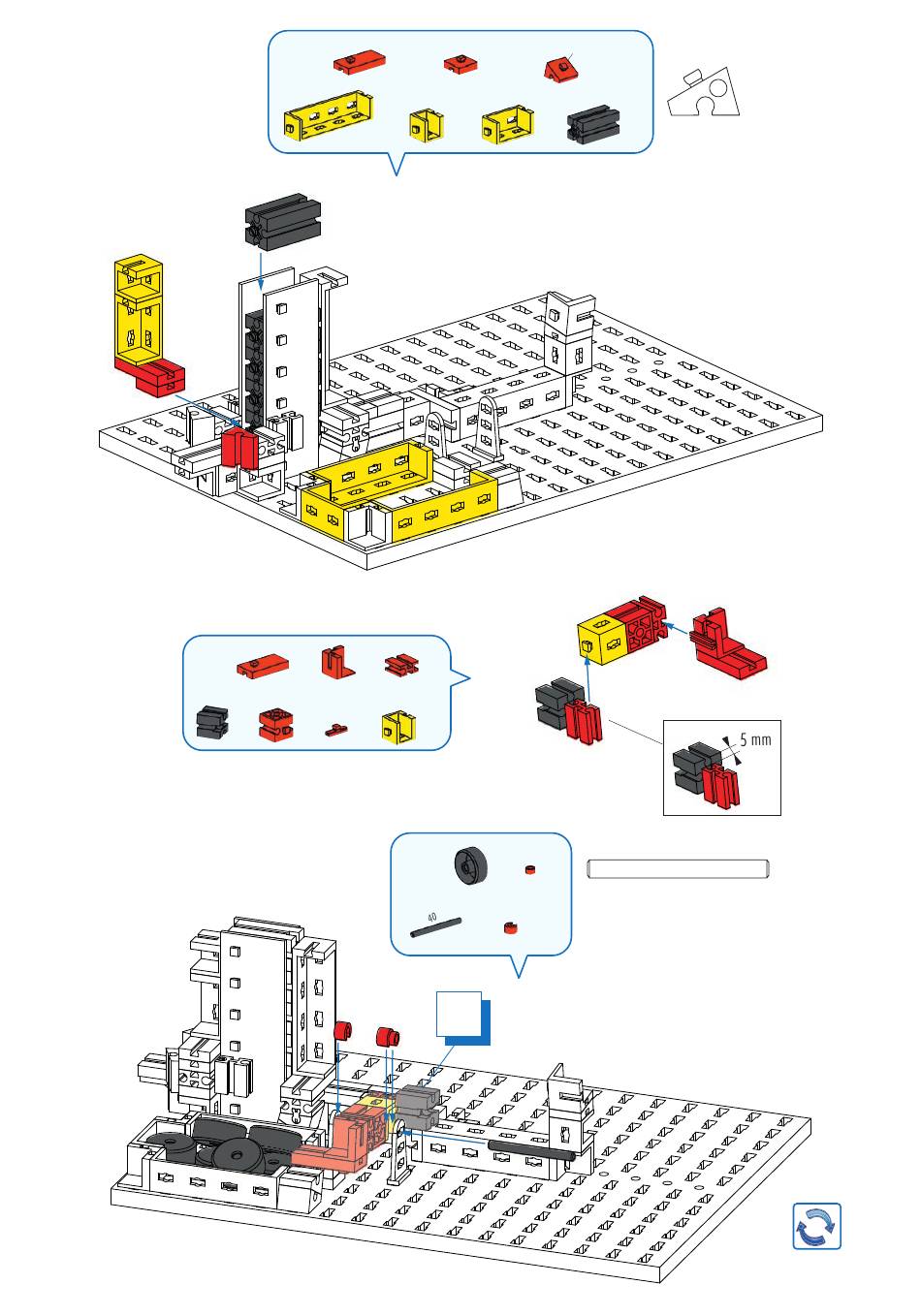 5 mm

40