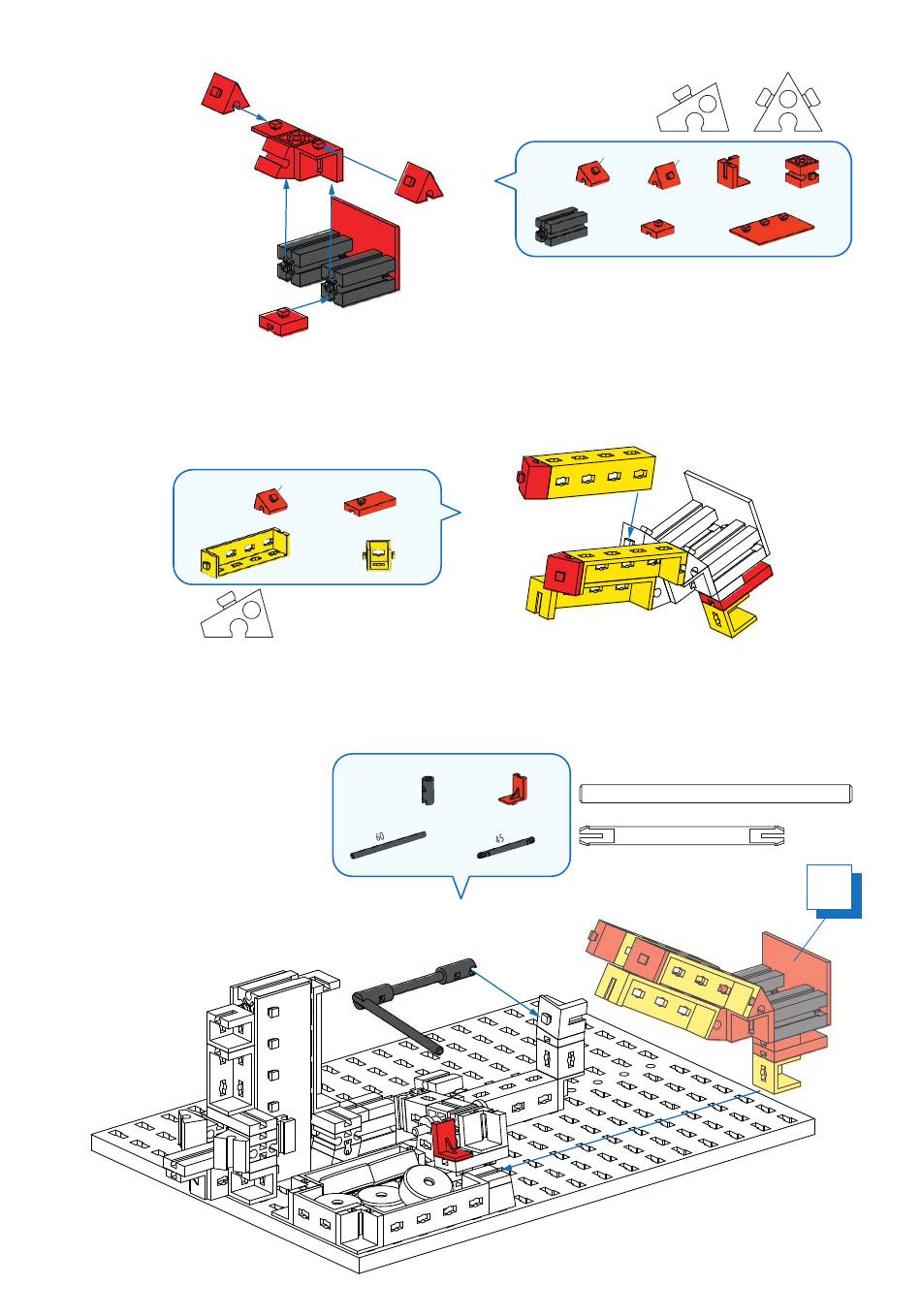 60

45