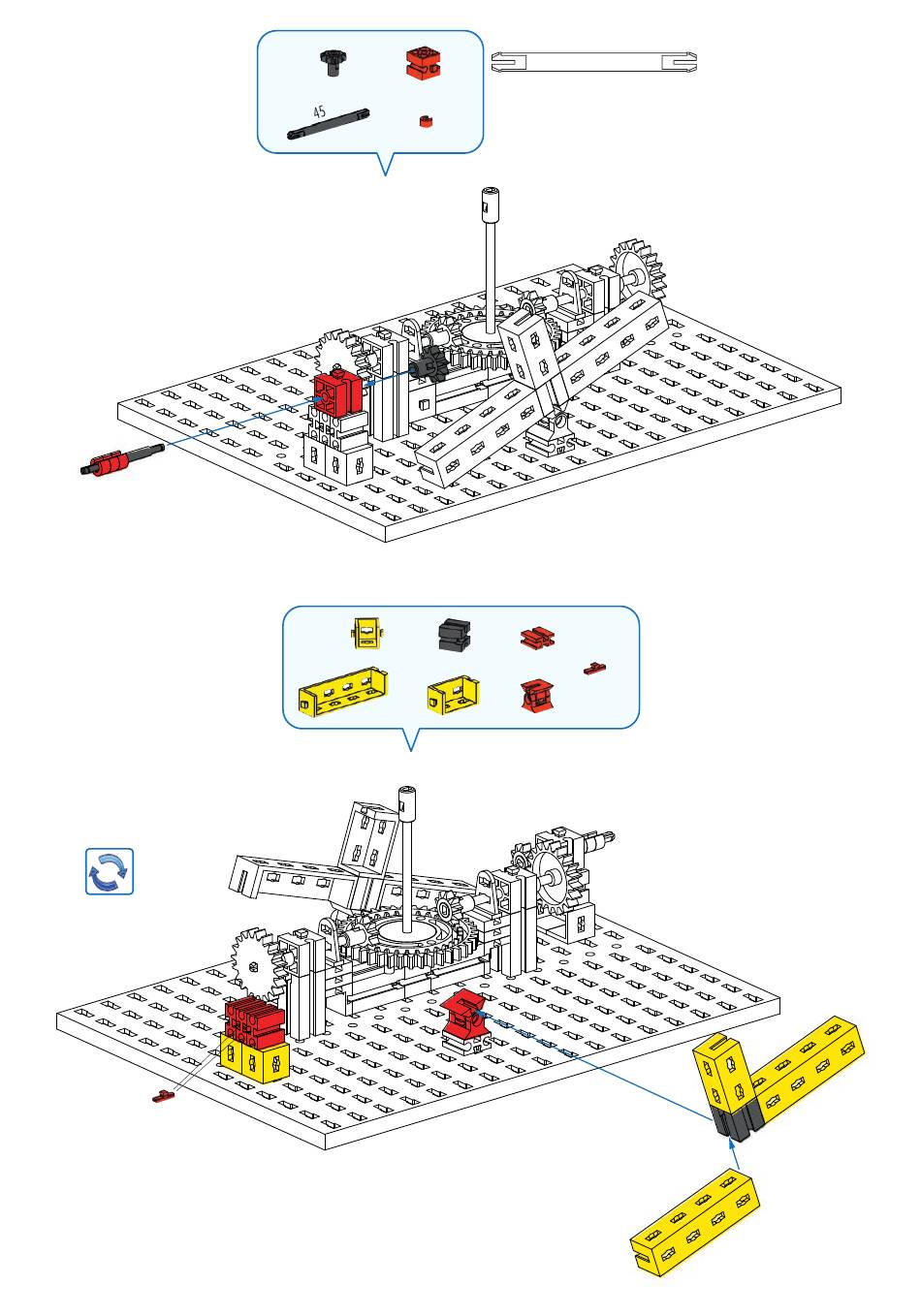 45