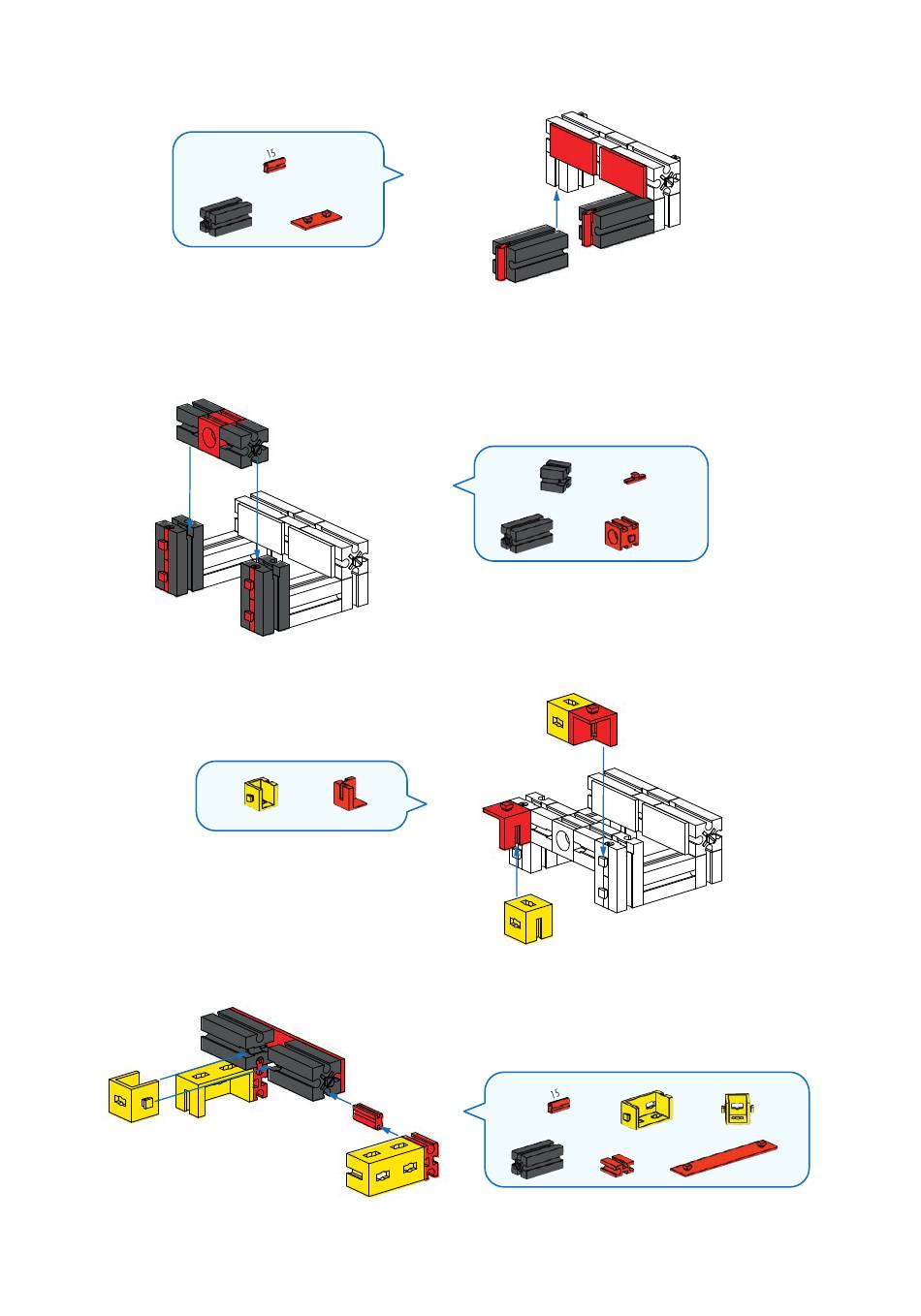 15

15