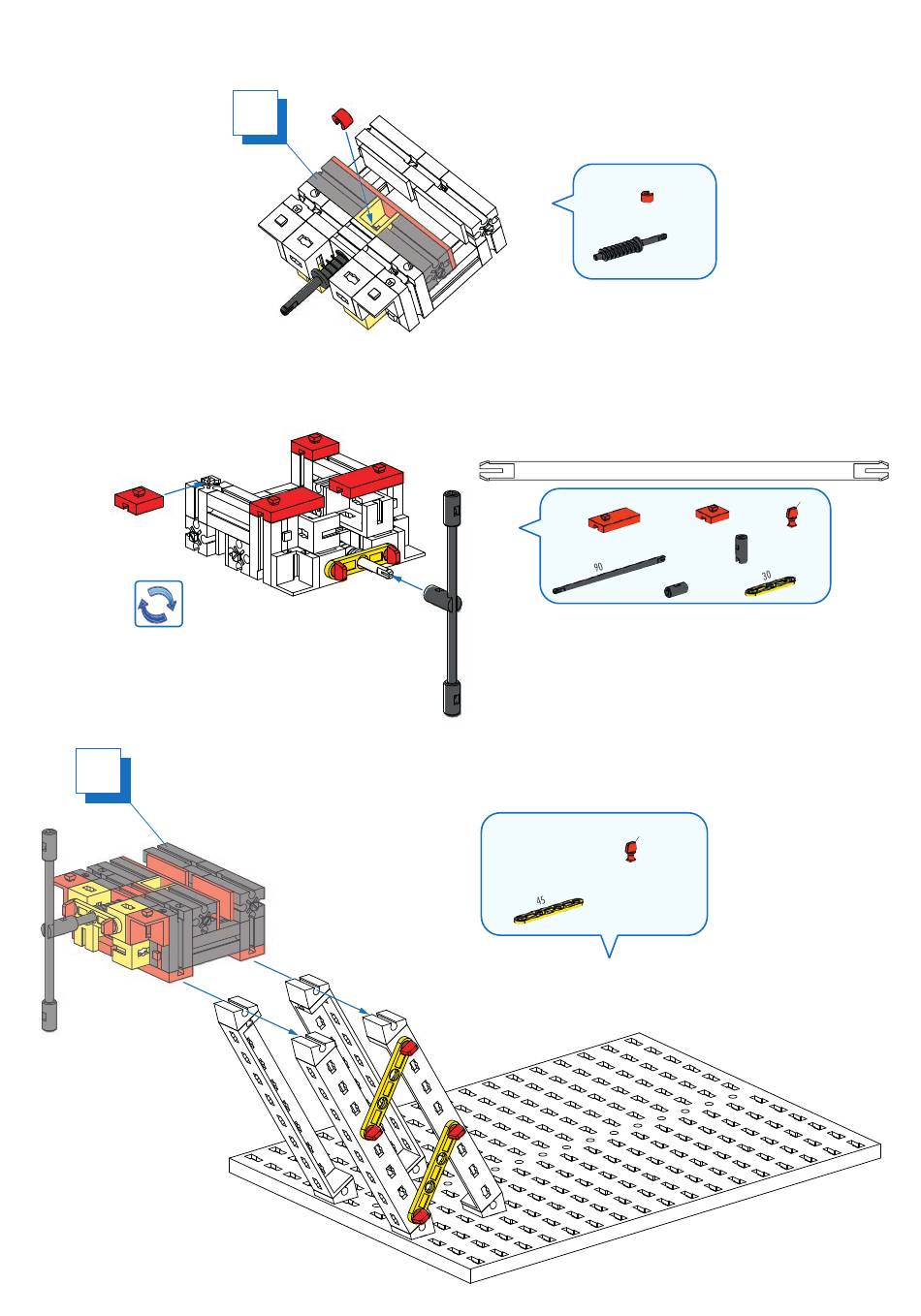 90

30

45