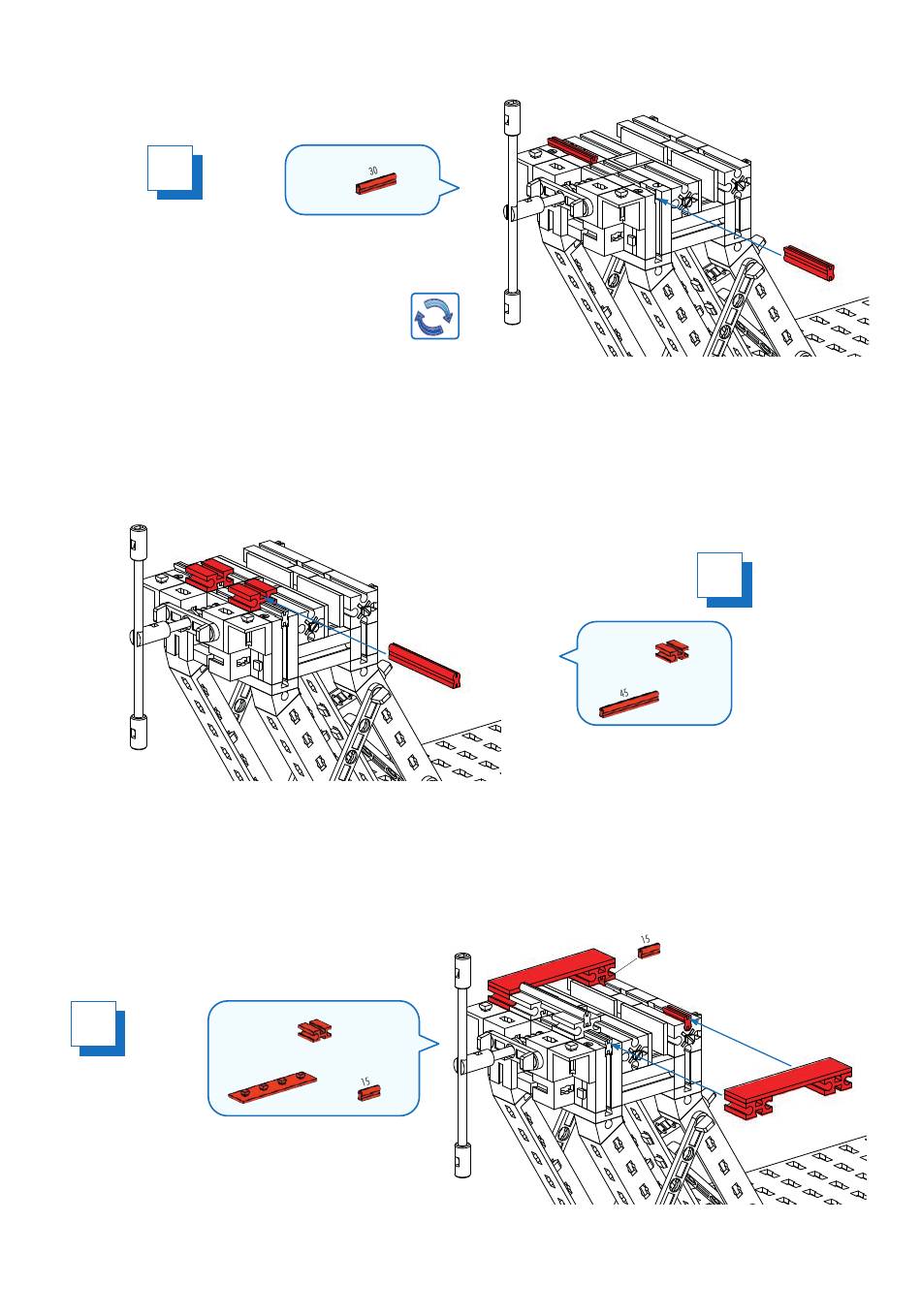 30

45

15

15