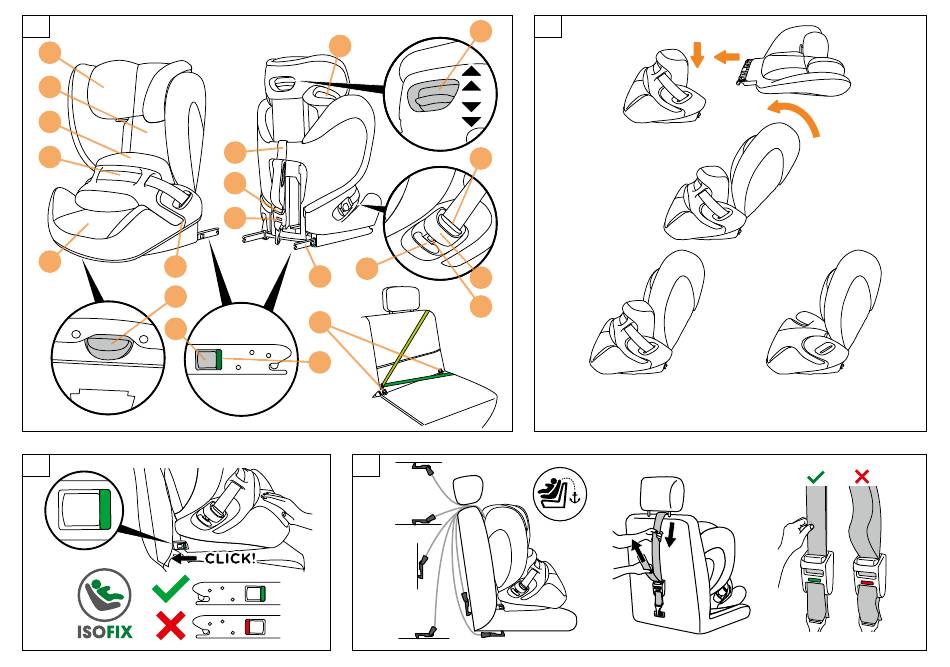 CLICK!

ISOFIX