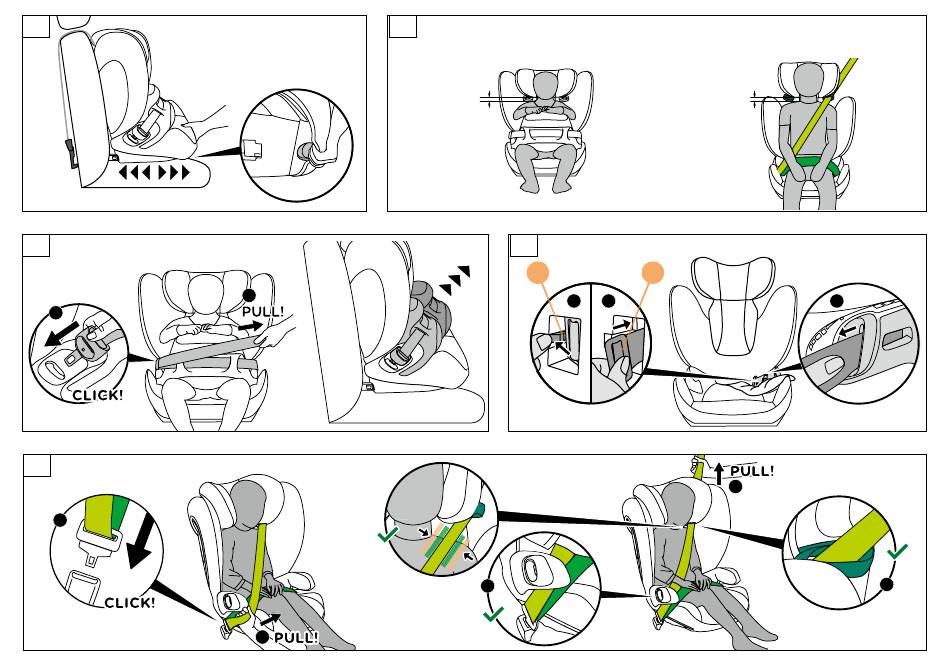 PULL!

CLICK!

CLICK!

PULL!

PULL!