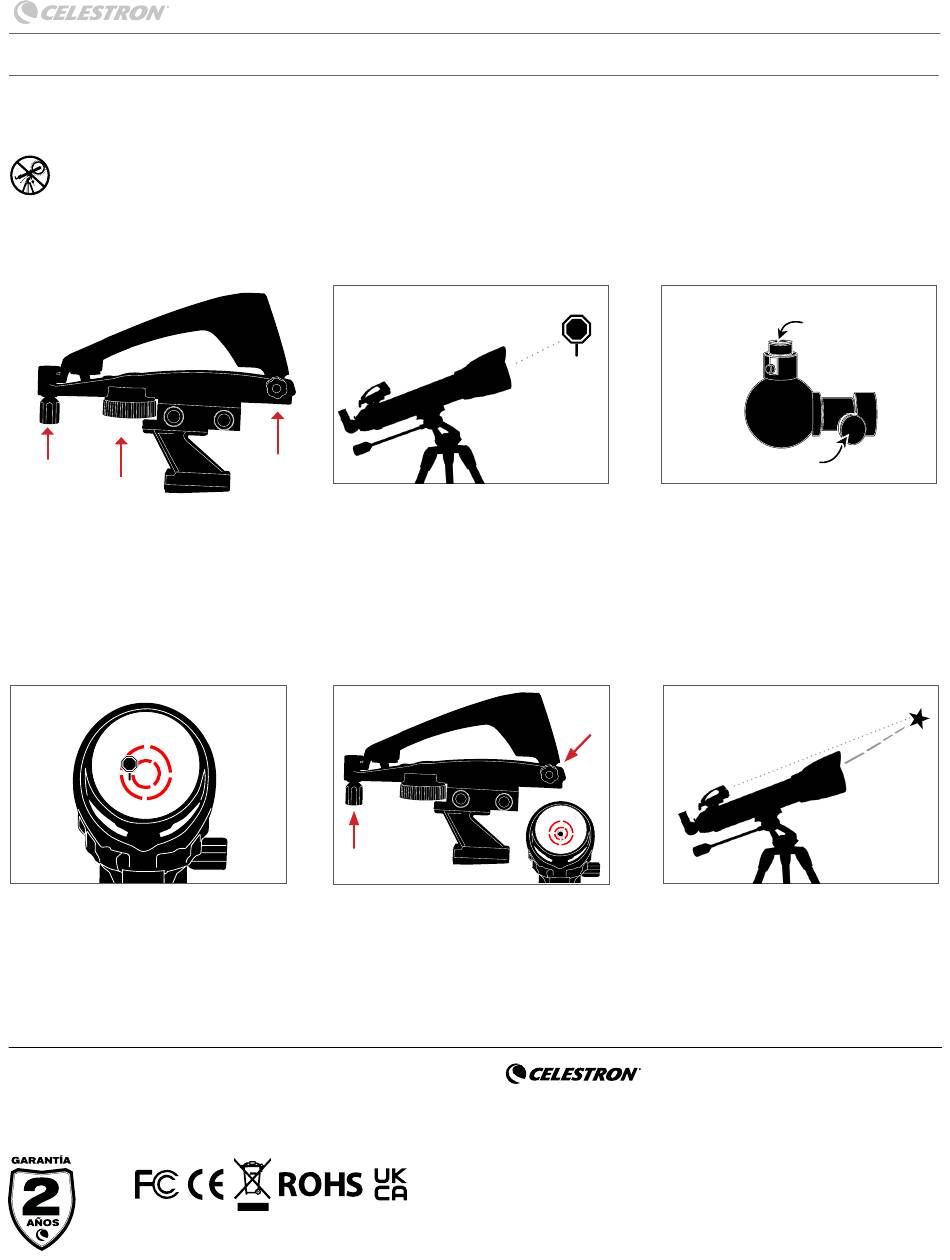 CELESTRON

CELESTRON

GARANTÍA
2
AÑOS

FC CE ROHS UK CA