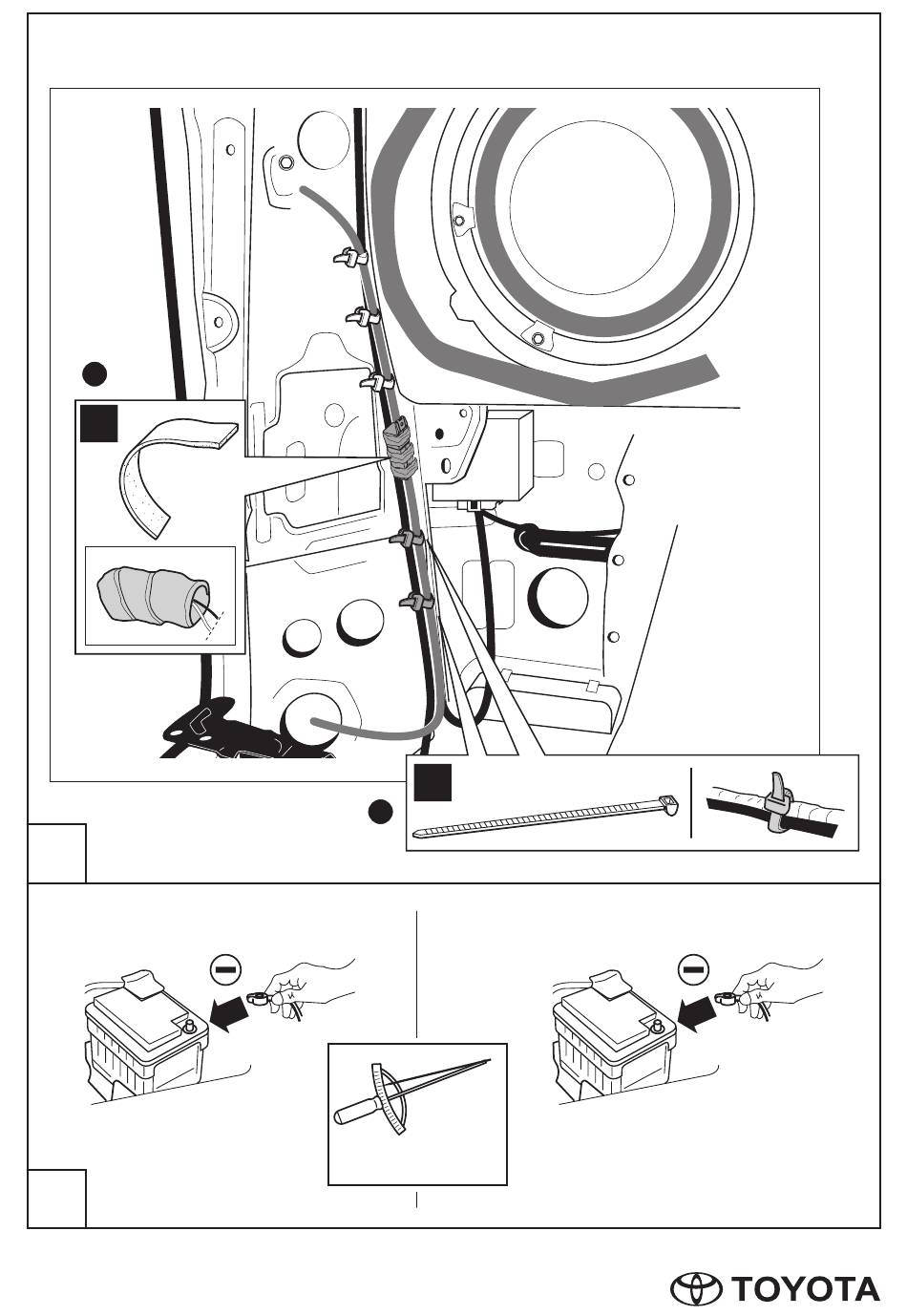 TOYOTA