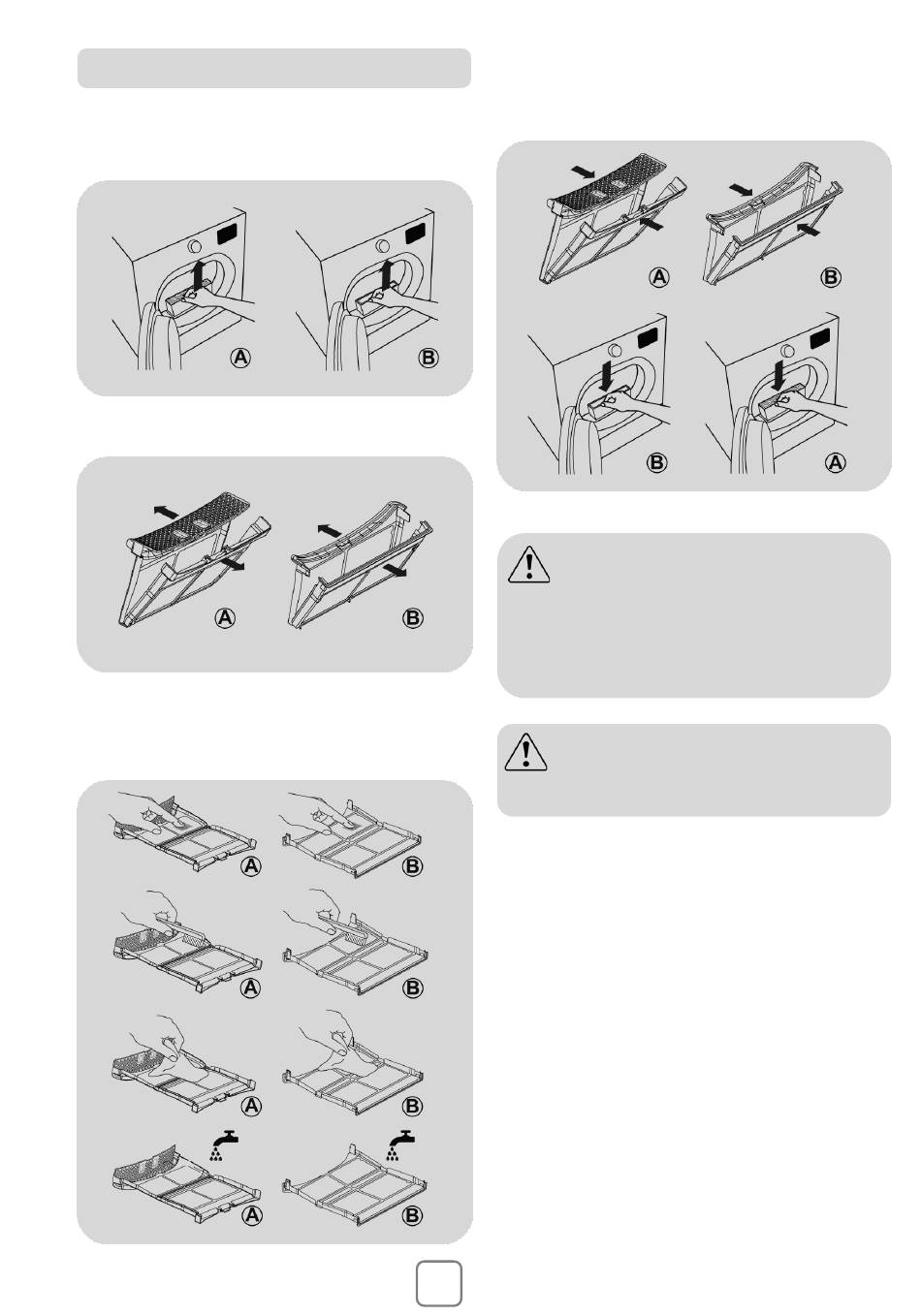 A

B

A

B

A

B

A

B

A

B

A

B

A

B

A

B

B

A