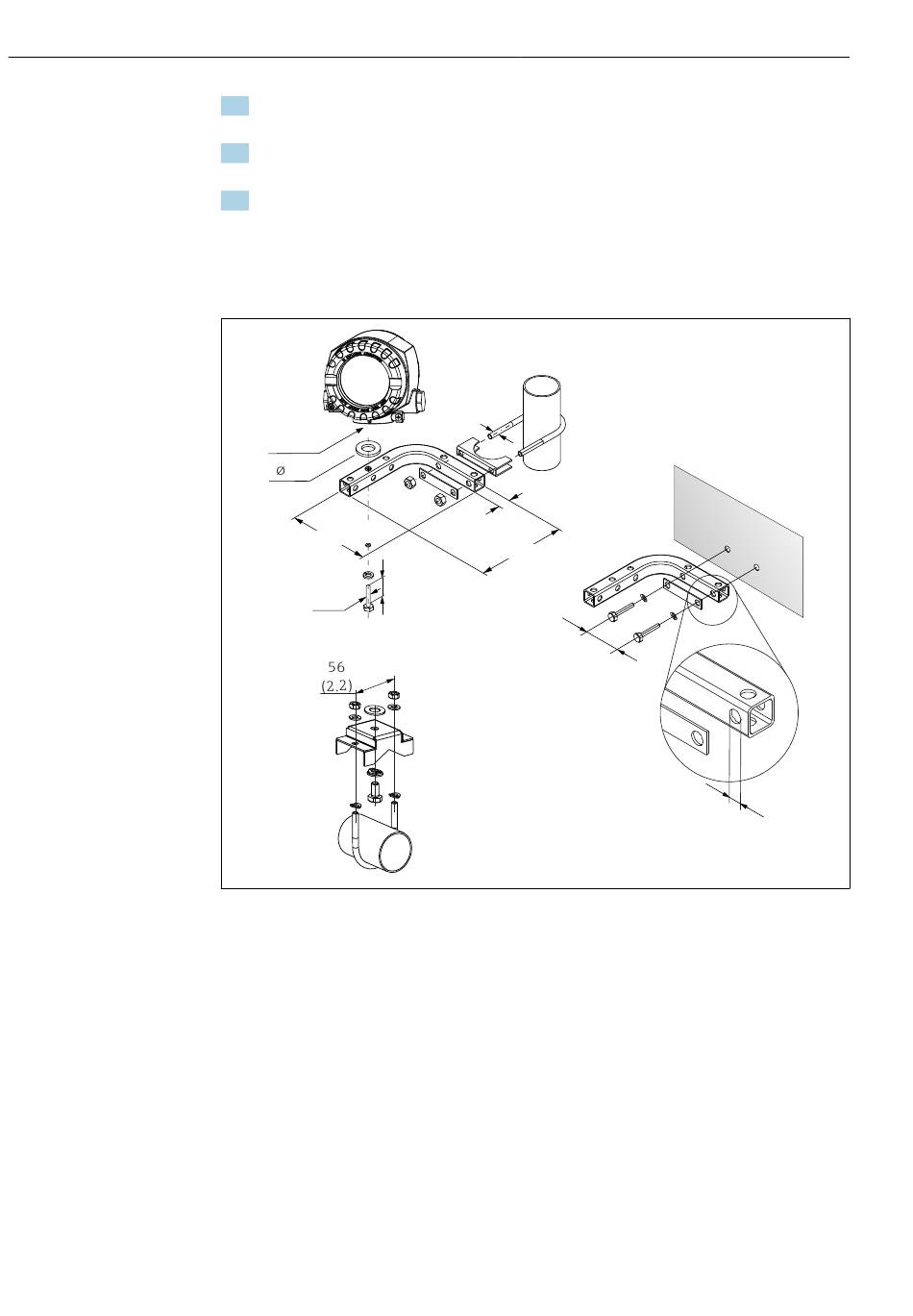 Ø

56
(2.2)