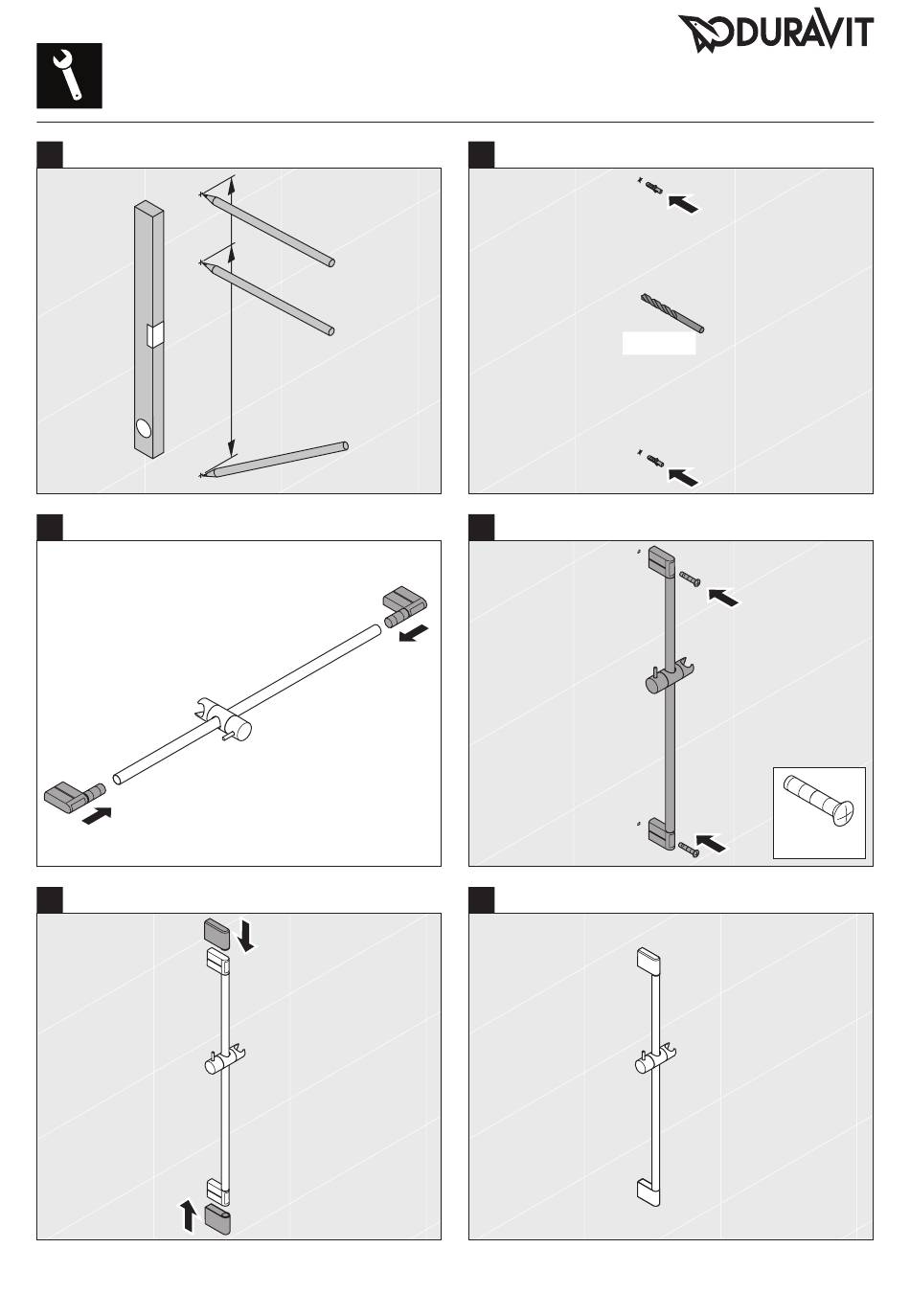 DURAVIT