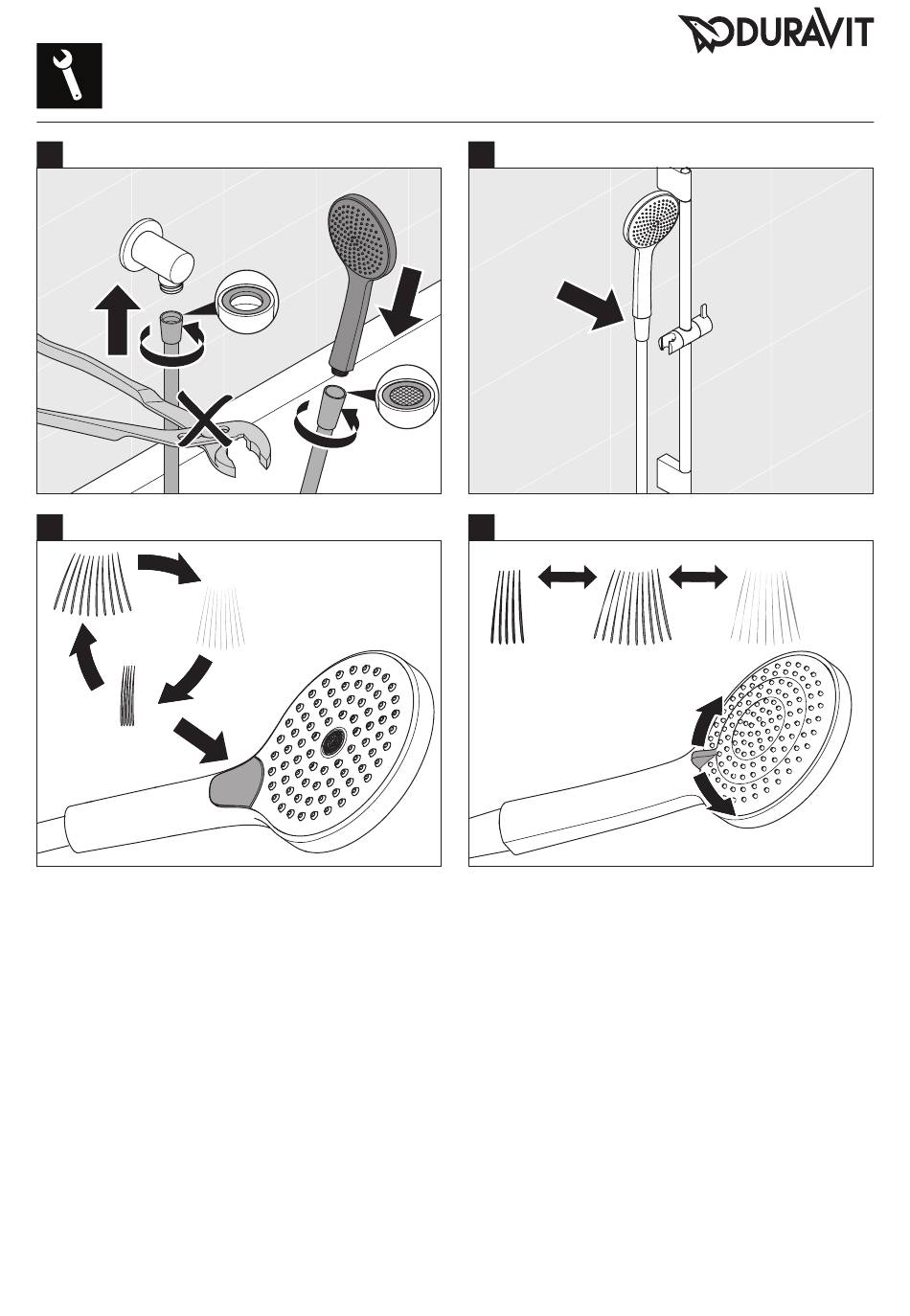 DURAVIT