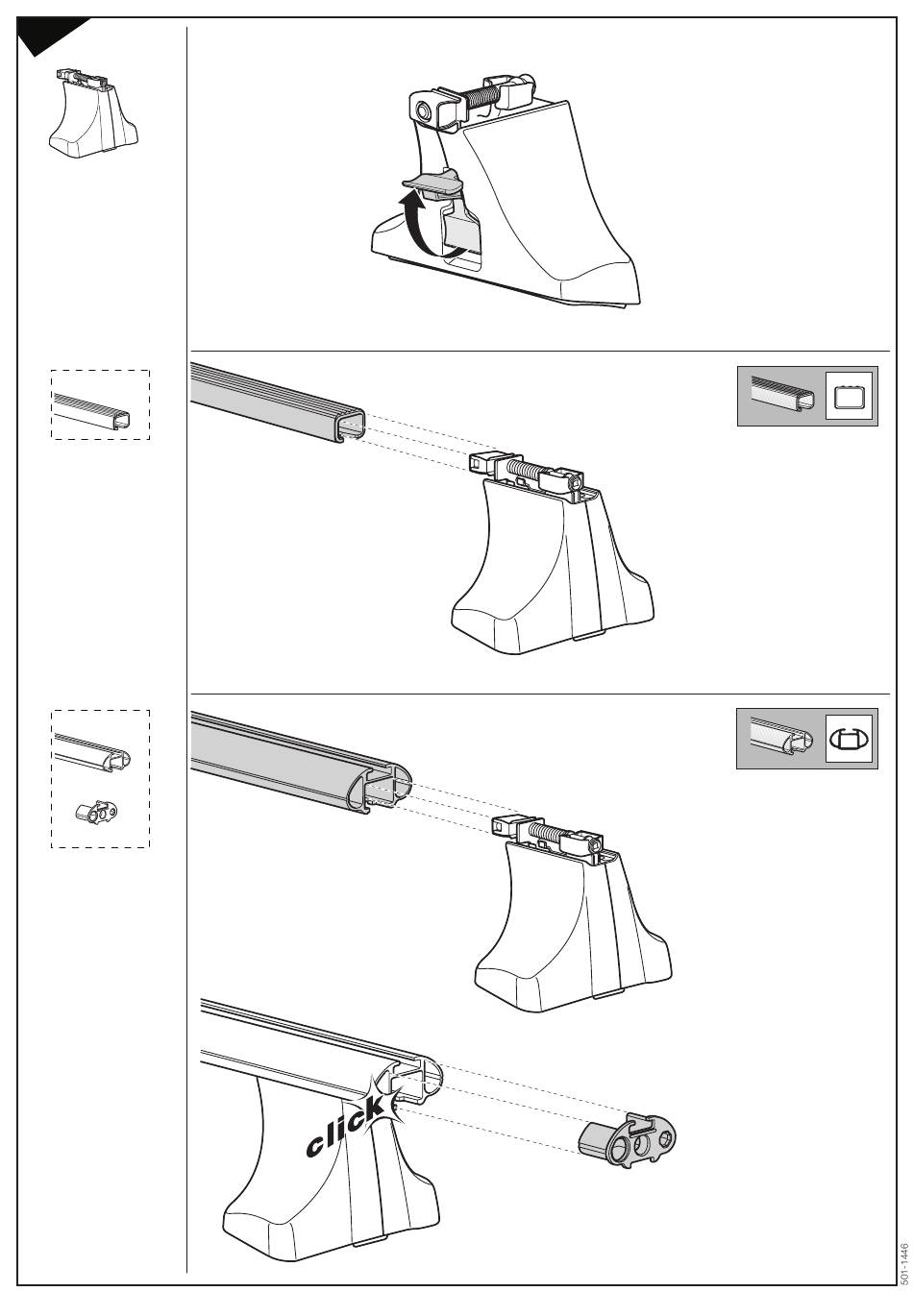 click

501-1446