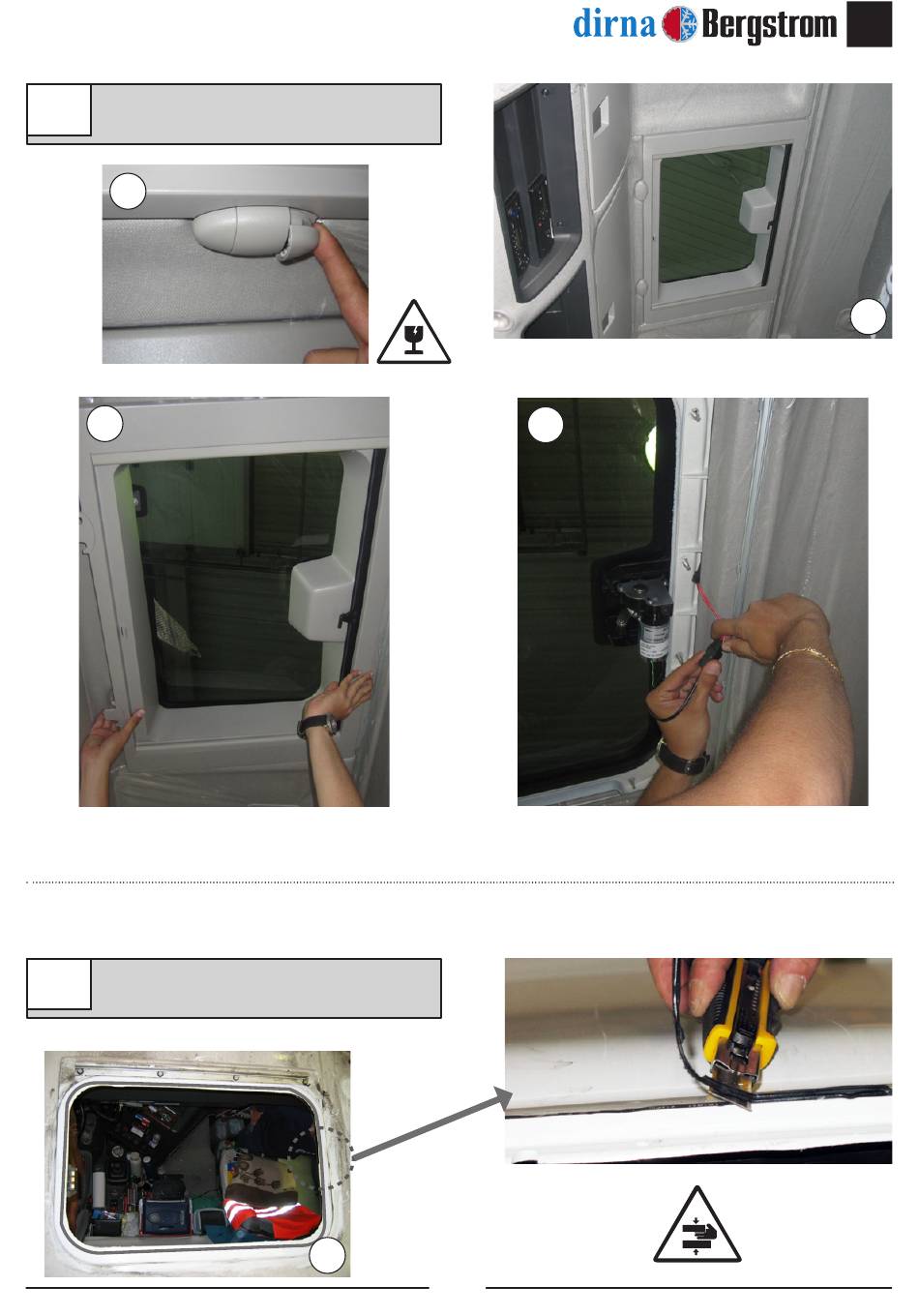 dirna Bergstrom