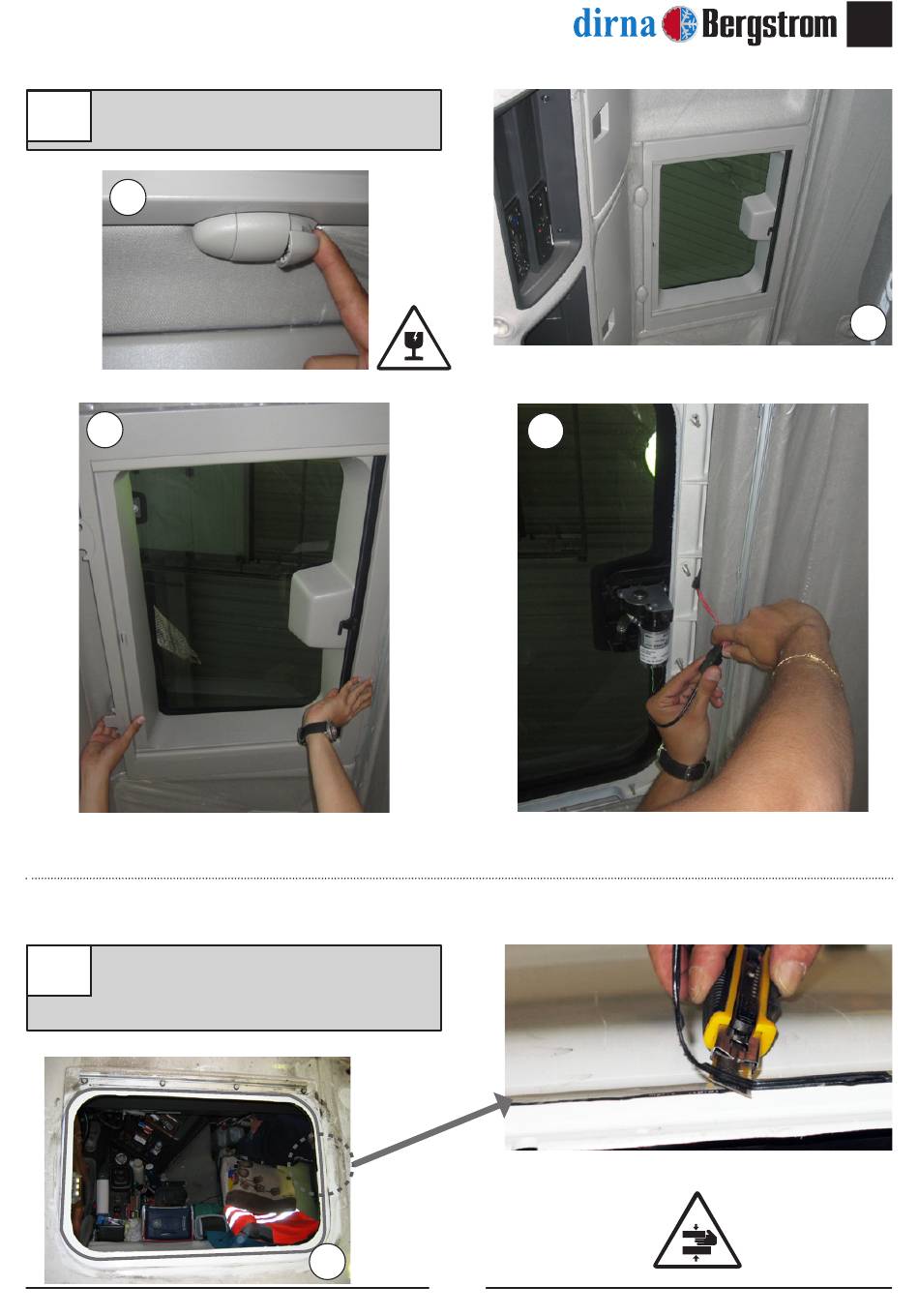 dirna Bergstrom