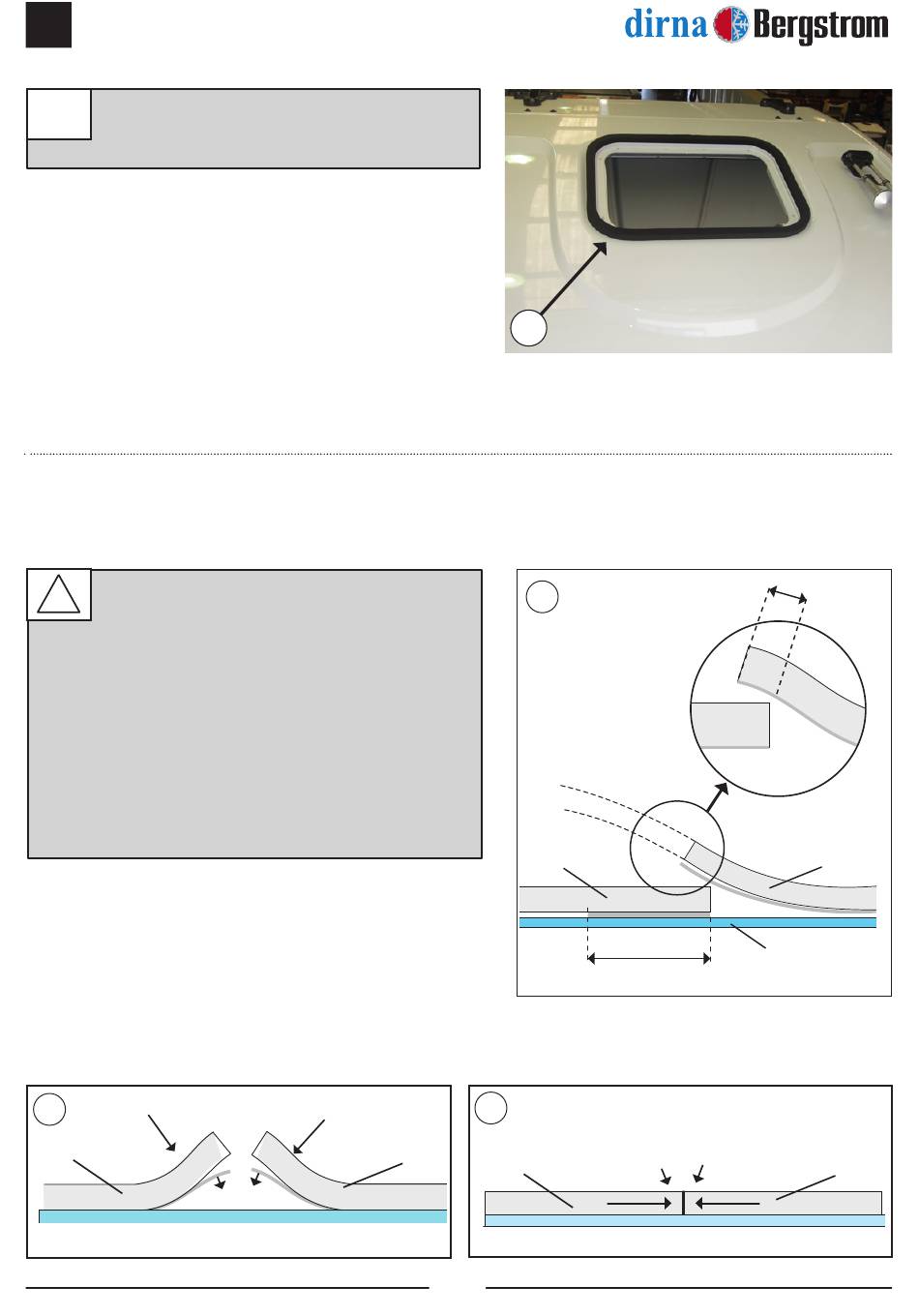 dirna Bergstrom